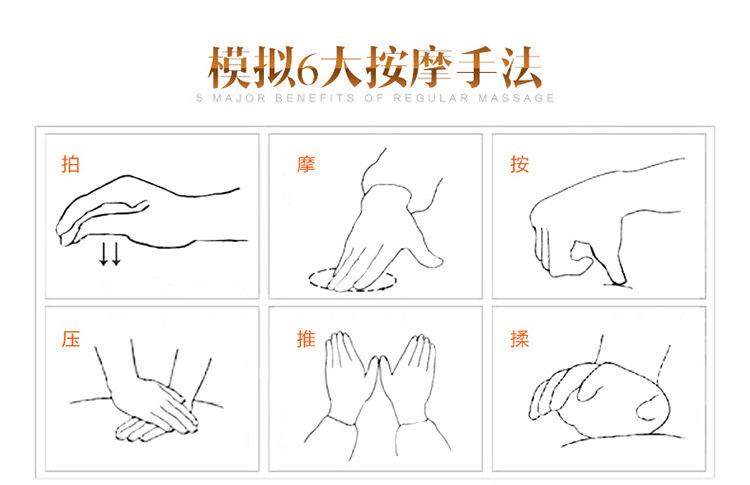 模拟6大按摩手法

5 MAJOR BENEFITS OF REGULAR MASSAGE

拍

摩

按

压

推

揉