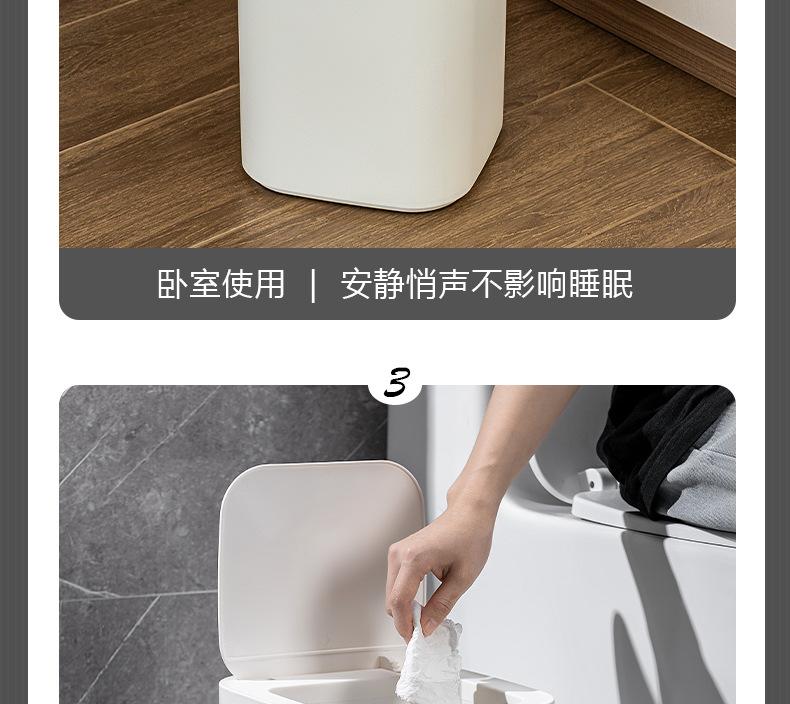 卧室使用 | 安静悄声不影响睡眠

3