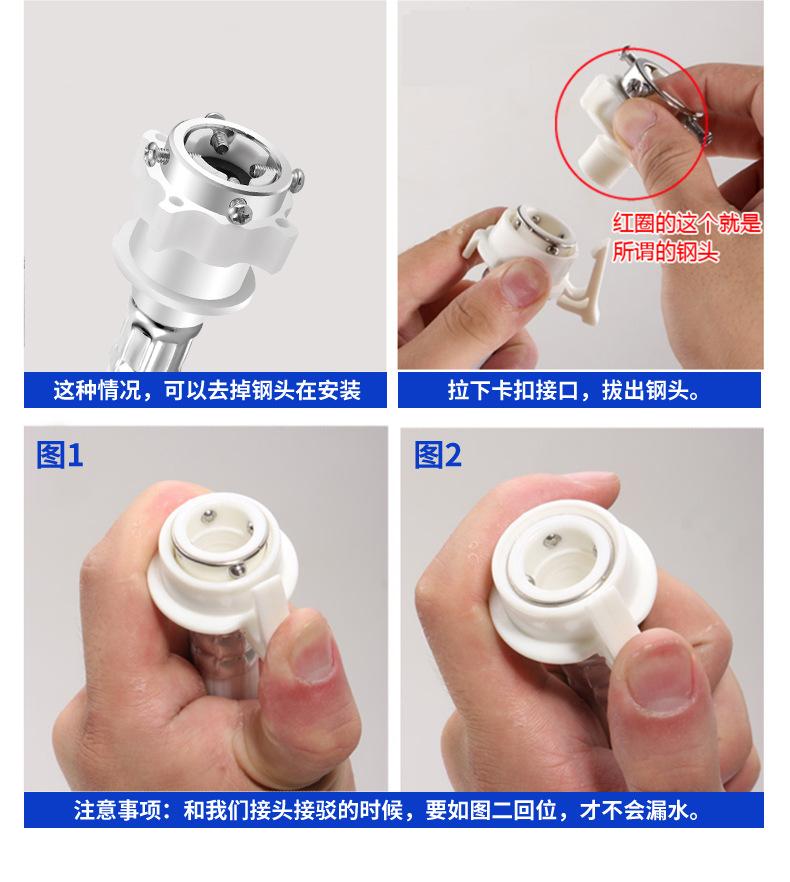 红圈的这个就是所谓的钢头

这种情况，可以去掉钢头在安装

拉下卡扣接口，拔出钢头。

图1

图2

注意事项：和我们接头接驳的时候，要如图二回位，才不会漏水。