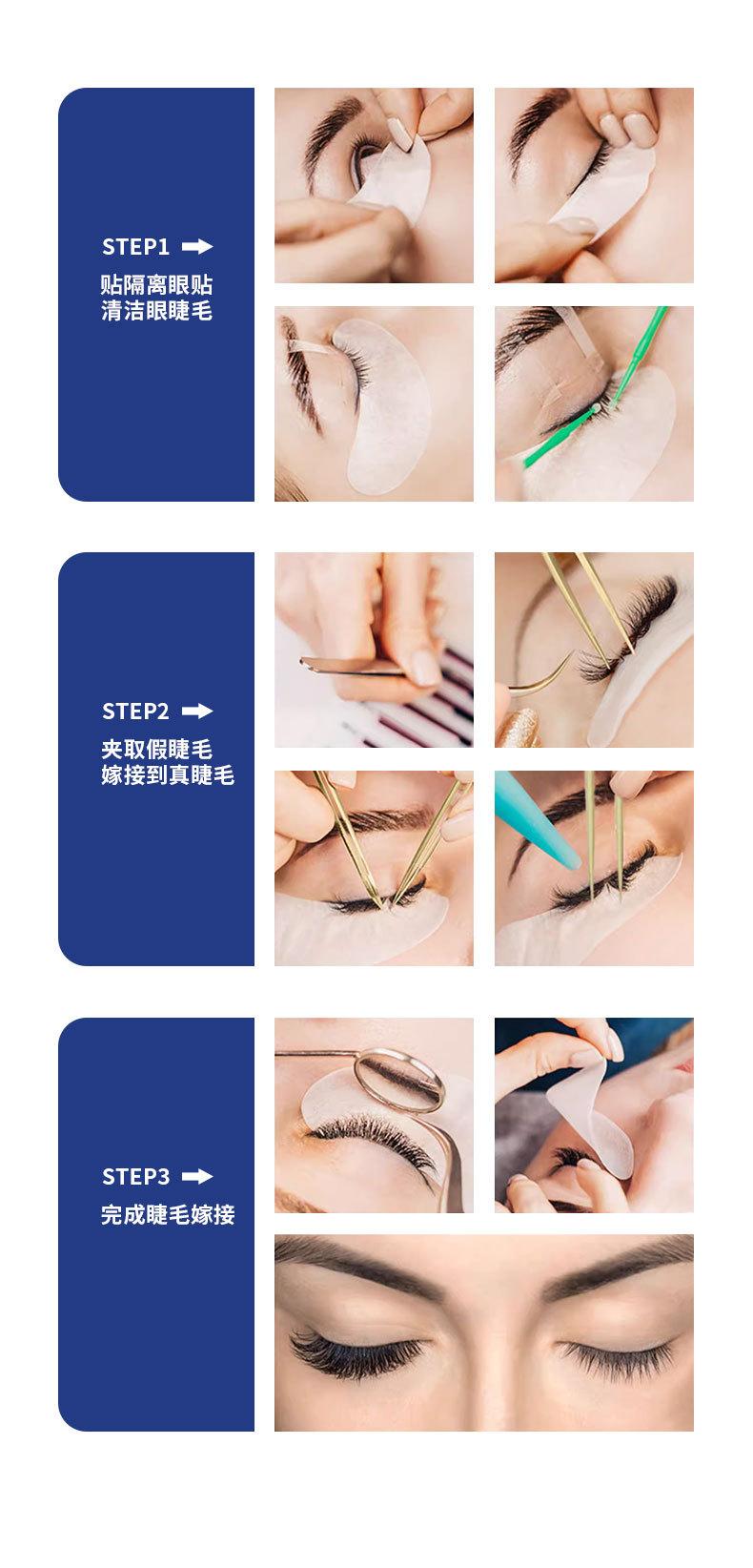 STEP1

贴隔离眼贴
清洁眼睫毛

STEP2

夹取假睫毛
嫁接到真睫毛

STEP3

完成睫毛嫁接