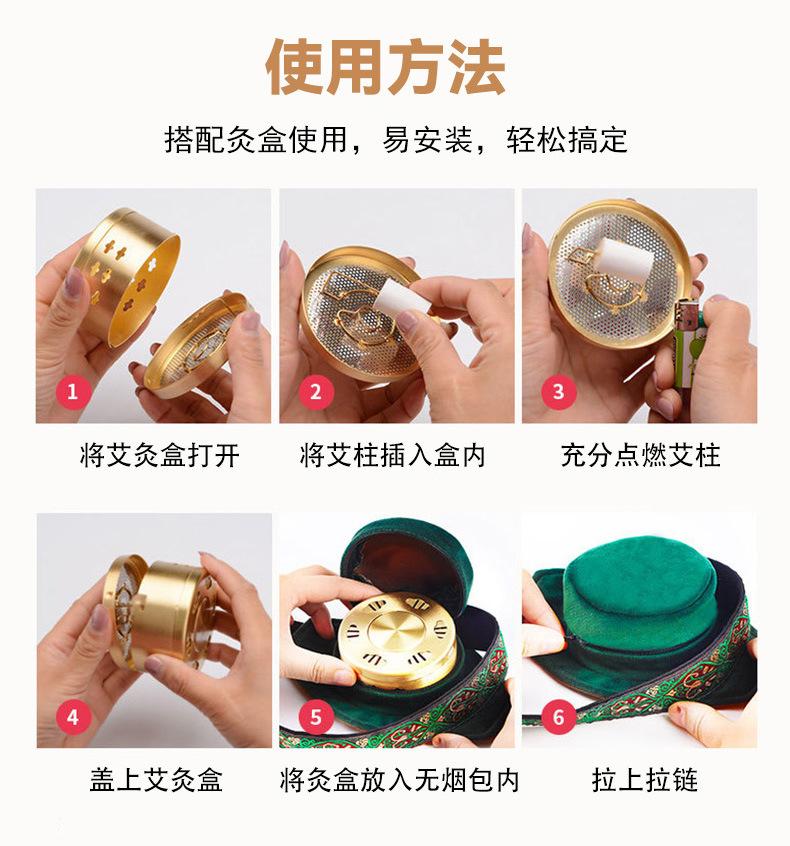 使用方法

搭配灸盒使用，易安装，轻松搞定

1
将艾灸盒打开

2
将艾柱插入盒内

3
充分点燃艾柱

4
盖上艾灸盒

5
将灸盒放入无烟包内

6
拉上拉链