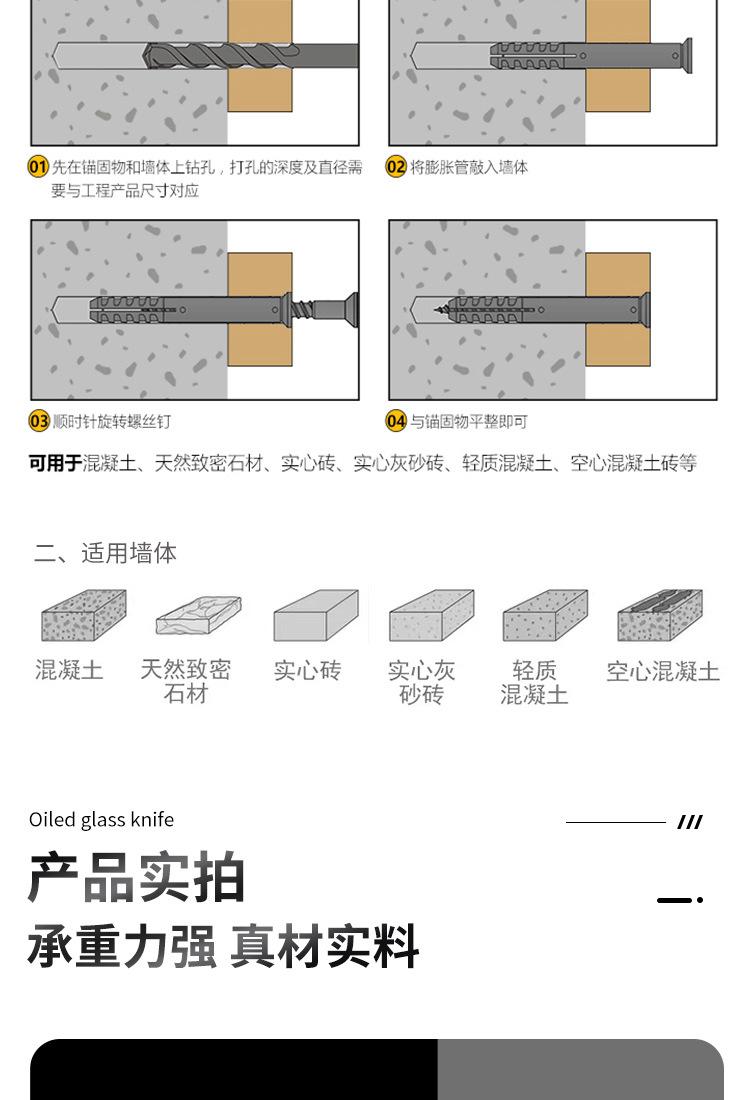 01 先在锚固物和墙体上钻孔，打孔的深度及直径需要与工程产品尺寸对应

02 将膨胀管敲入墙体

03 顺时针旋转螺丝钉

04 与锚固物平整即可

可用于混凝土、天然致密石材、实心砖、实心灰砂砖、轻质混凝土、空心混凝土砖等

二、适用墙体

混凝土

天然致密石材

实心砖

实心灰砂砖

轻质混凝土

空心混凝土

Oiled glass knife

///

产品实拍

承重力强 真材实料