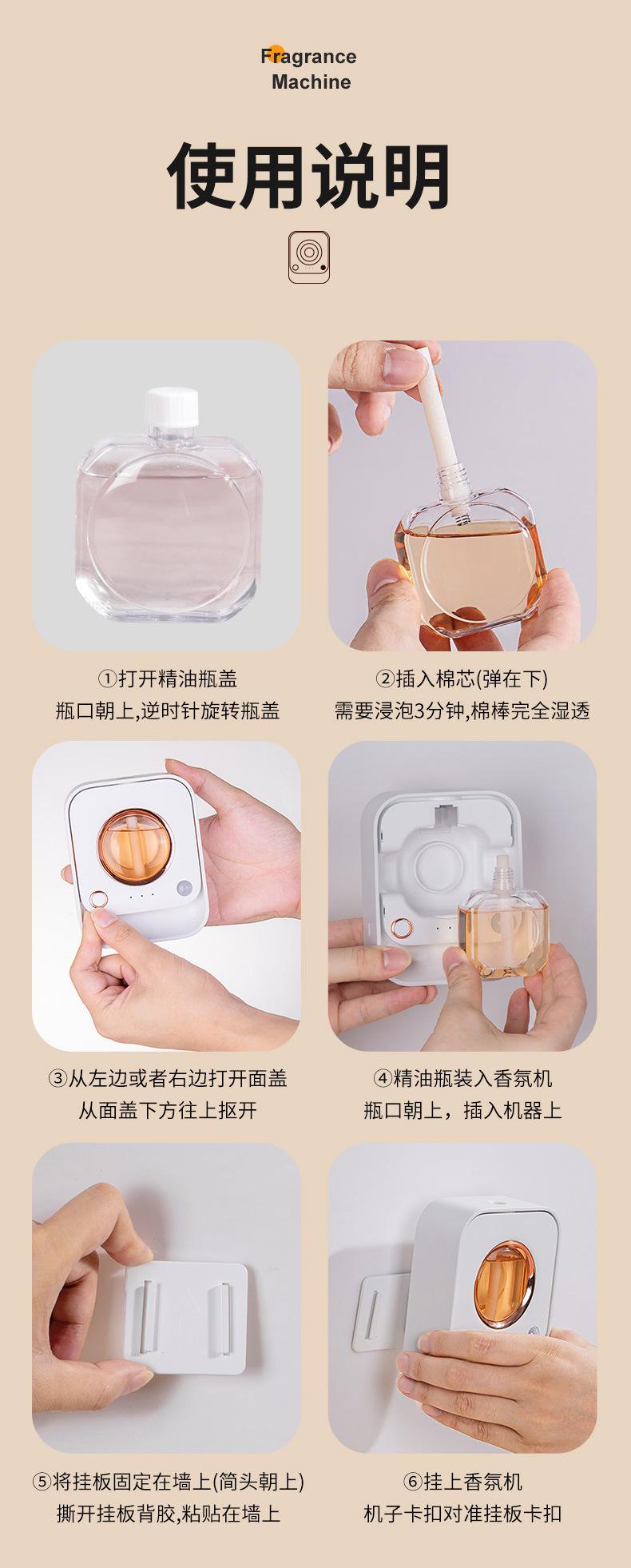 Fragrance
Machine

使用说明

①打开精油瓶盖
瓶口朝上,逆时针旋转瓶盖

②插入棉芯(弹在下)
需要浸泡3分钟,棉棒完全湿透

③从左边或者右边打开面盖
从面盖下方往上抠开

④精油瓶装入香氛机
瓶口朝上，插入机器上

⑤将挂板固定在墙上(简头朝上)
撕开挂板背胶,粘贴在墙上

⑥挂上香氛机
机子卡扣对准挂板卡扣