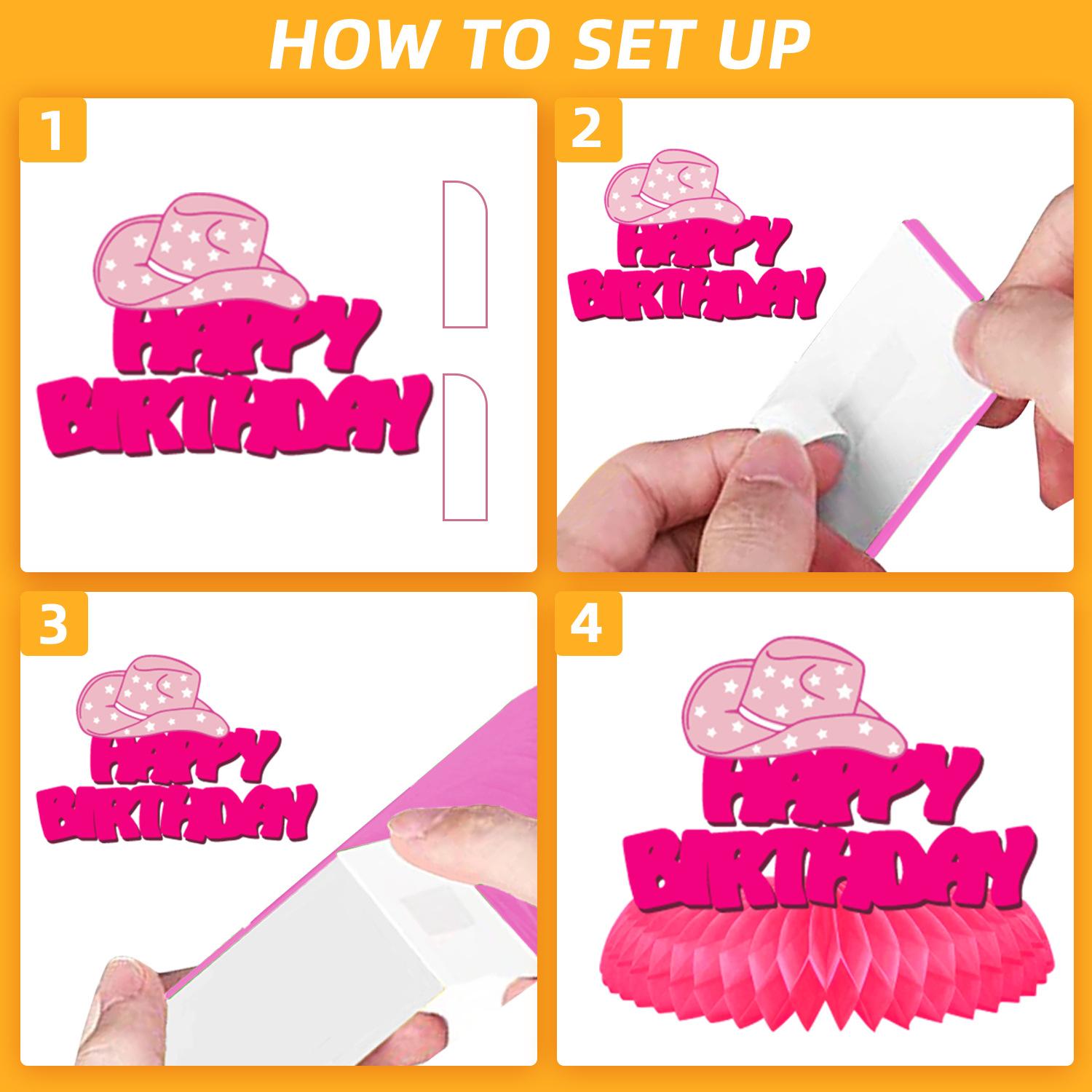 HOW TO SET UP

1

HAPPY BIRTHDAY

2

HAPPY BIRTHDAY

3

HAPPY BIRTHDAY

4

HAPPY BIRTHDAY