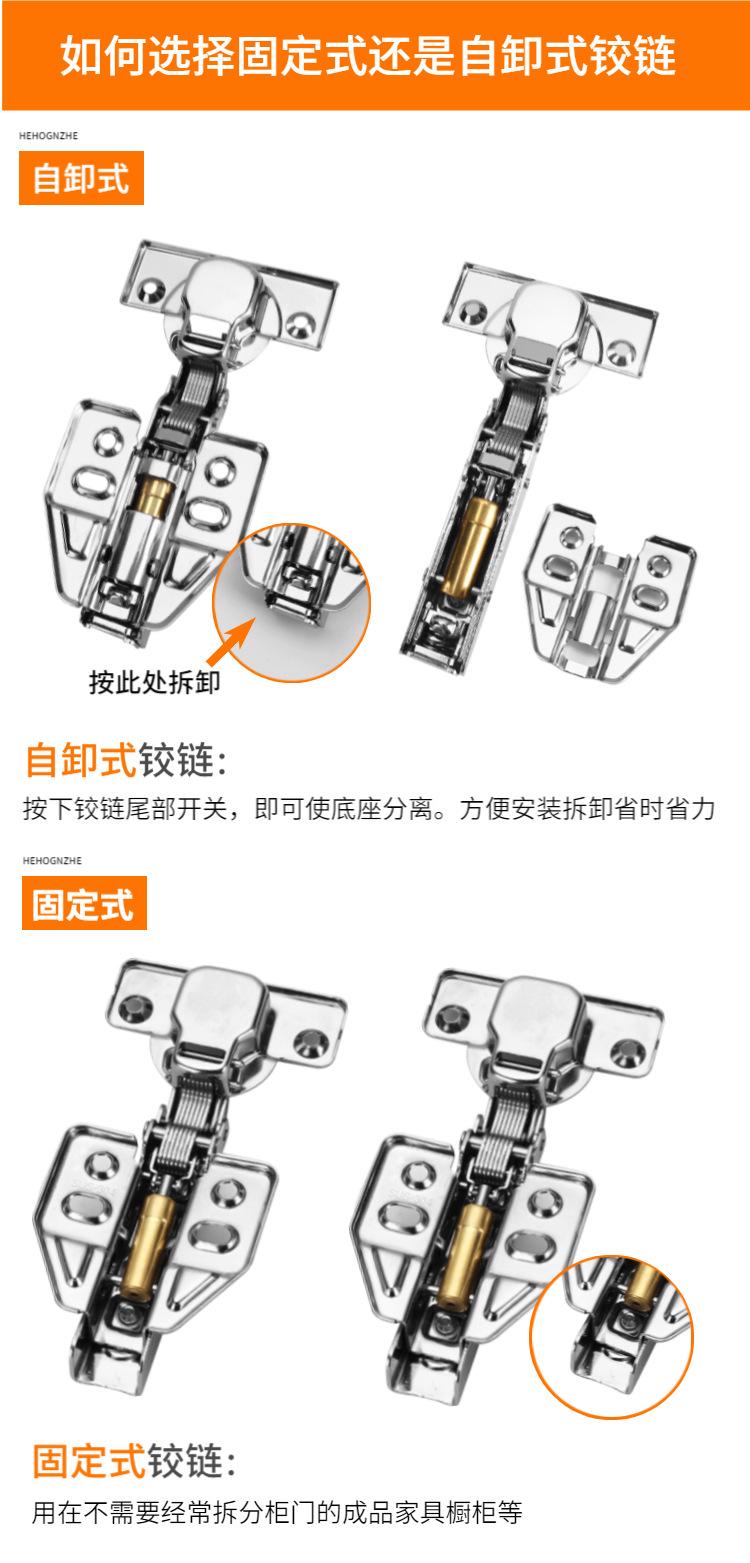 如何选择固定式还是自卸式铰链

HEHOGNZHE

自卸式

按此处拆卸

自卸式铰链：

按下铰链尾部开关，即可使底座分离。方便安装拆卸省时省力

HEHOGNZHE

固定式

固定式铰链：

用在不需要经常拆分柜门的成品家具橱柜等