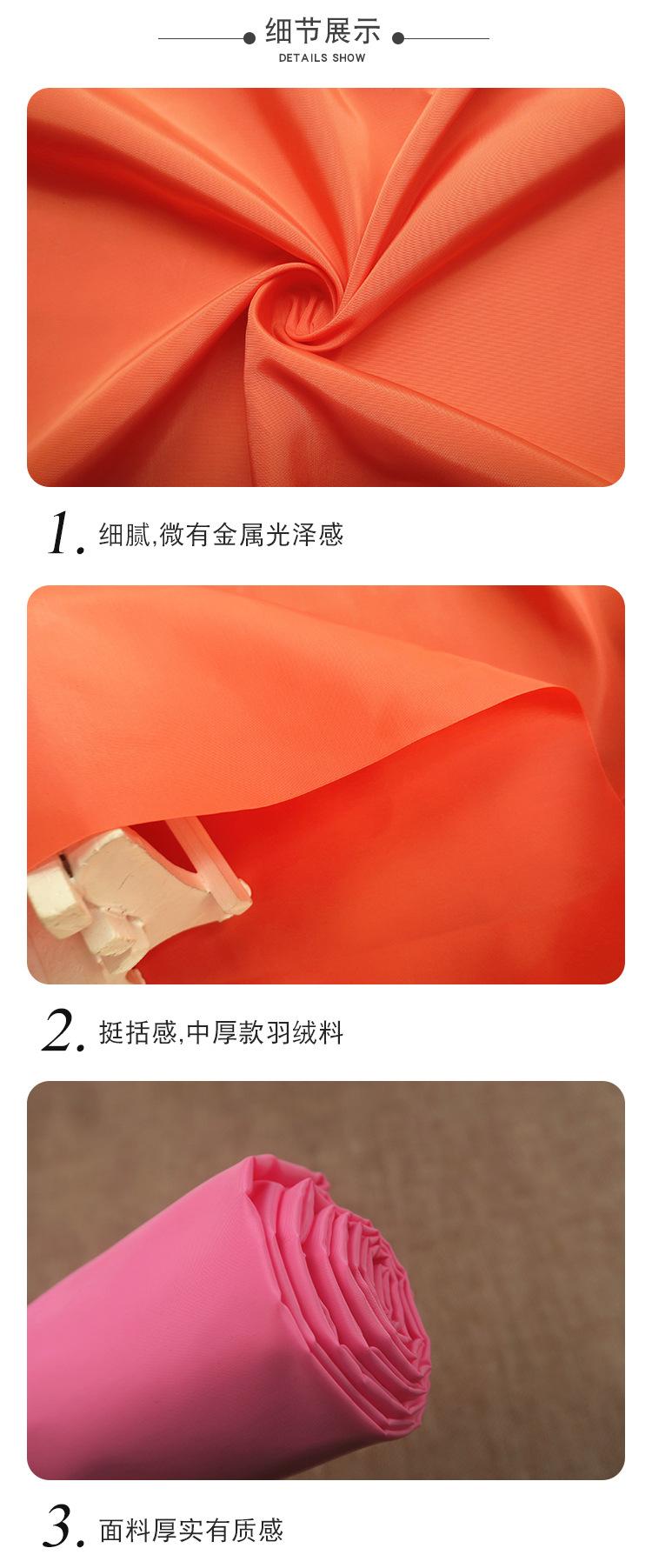 细节展示
DETAILS SHOW

1. 细腻,微有金属光泽感

2. 挺括感,中厚款羽绒料

3. 面料厚实有质感