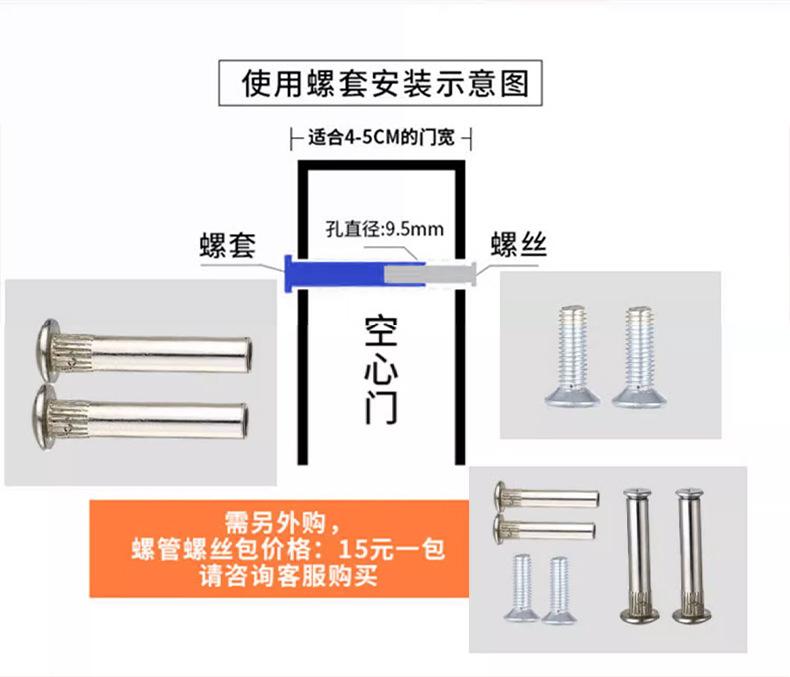 使用螺套安装示意图

适合4-5CM的门宽

孔直径:9.5mm

螺套

螺丝

空心门

需另外购，
螺管螺丝包价格：15元一包
请咨询客服购买