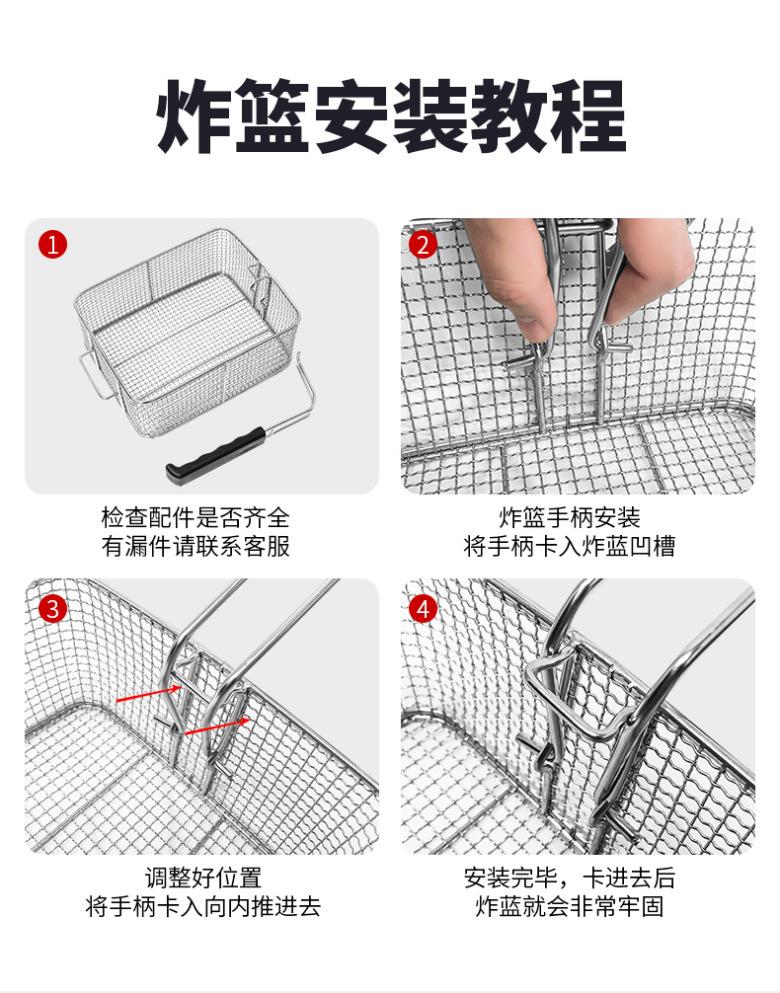 炸篮安装教程

1

检查配件是否齐全
有漏件请联系客服

2

炸篮手柄安装
将手柄卡入炸蓝凹槽

3

调整好位置
将手柄卡入向内推进去

4

安装完毕，卡进去后
炸蓝就会非常牢固