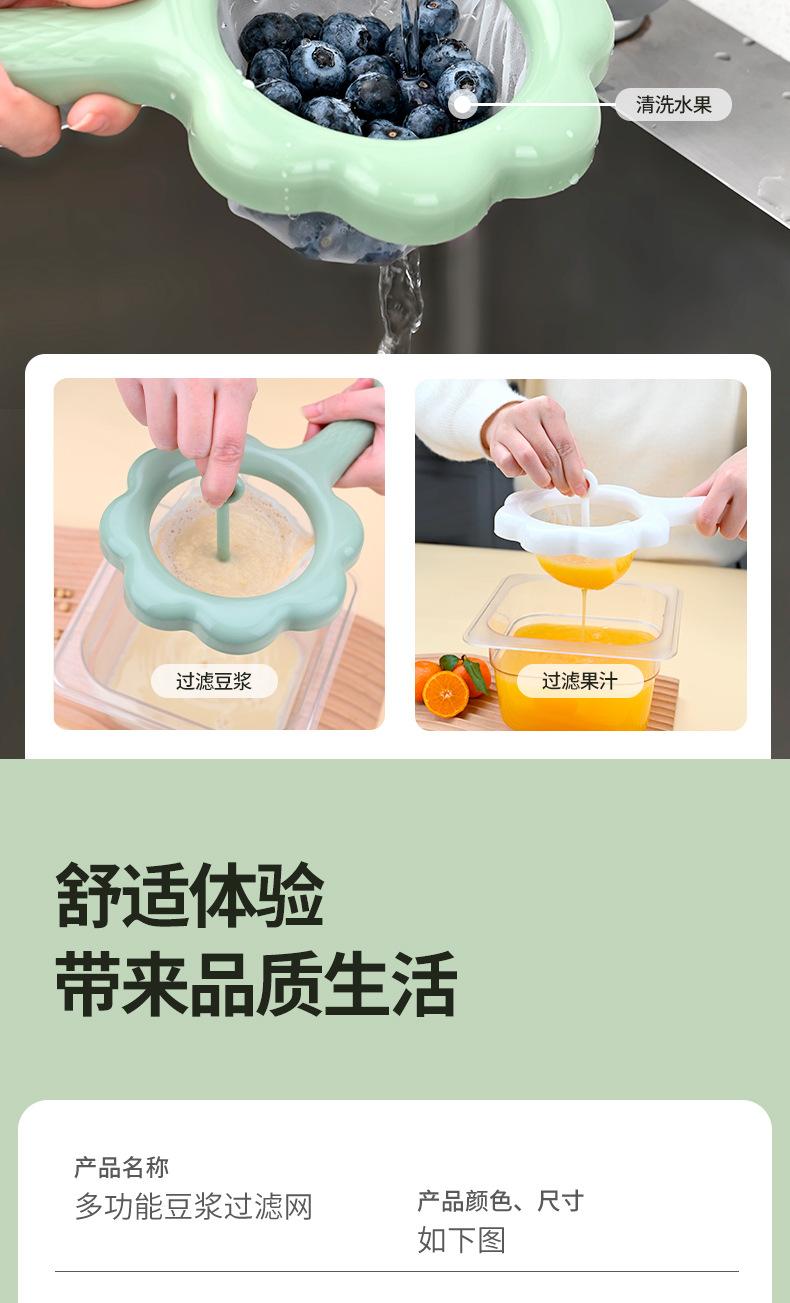 清洗水果

过滤豆浆

过滤果汁

舒适体验
带来品质生活

产品名称
多功能豆浆过滤网

产品颜色、尺寸
如下图