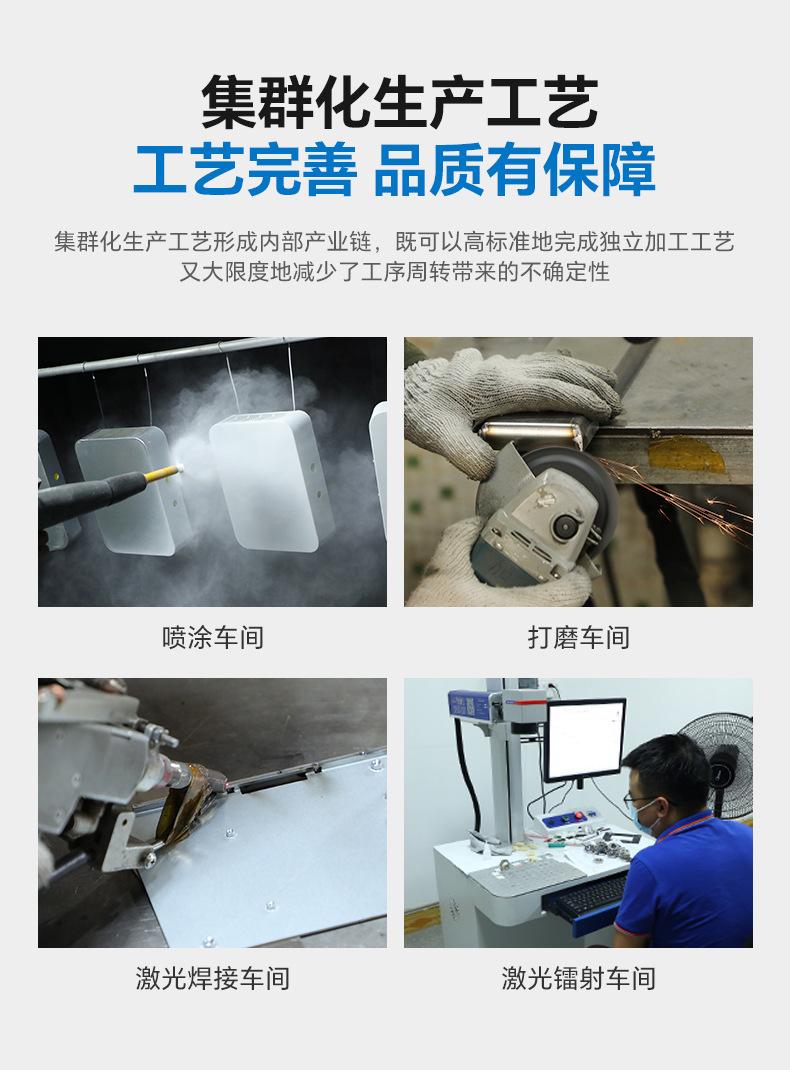 集群化生产工艺
工艺完善 品质有保障

集群化生产工艺形成内部产业链，既可以高标准地完成独立加工工艺又大限度地减少了工序周转带来的不确定性

喷涂车间

打磨车间

激光焊接车间

激光镭射车间