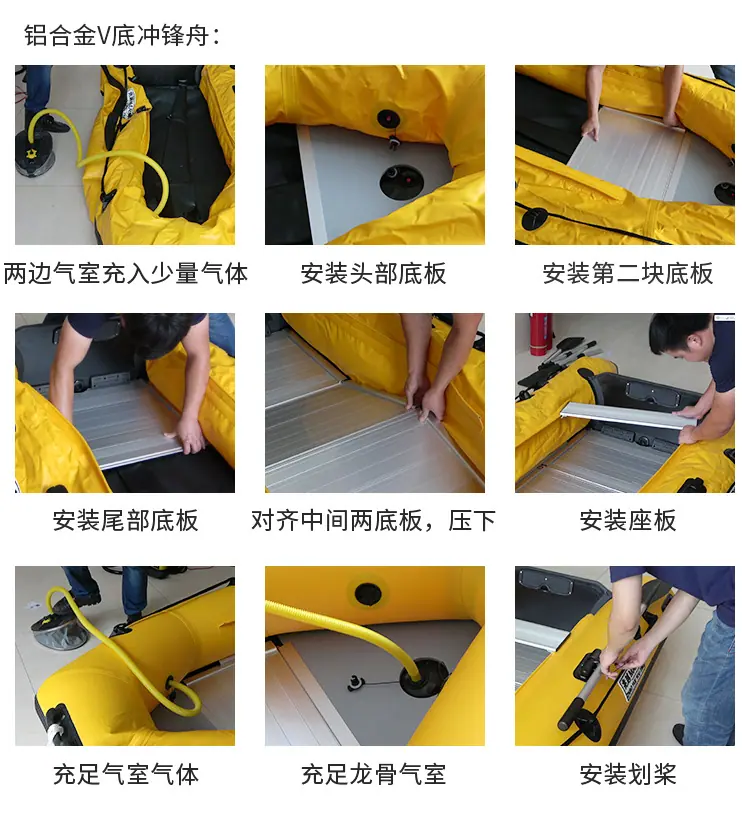 铝合金V底冲锋舟：

两边气室充入少量气体

安装头部底板

安装第二块底板

安装尾部底板

对齐中间两底板，压下

安装座板

充足气室气体

充足龙骨气室

安装划桨