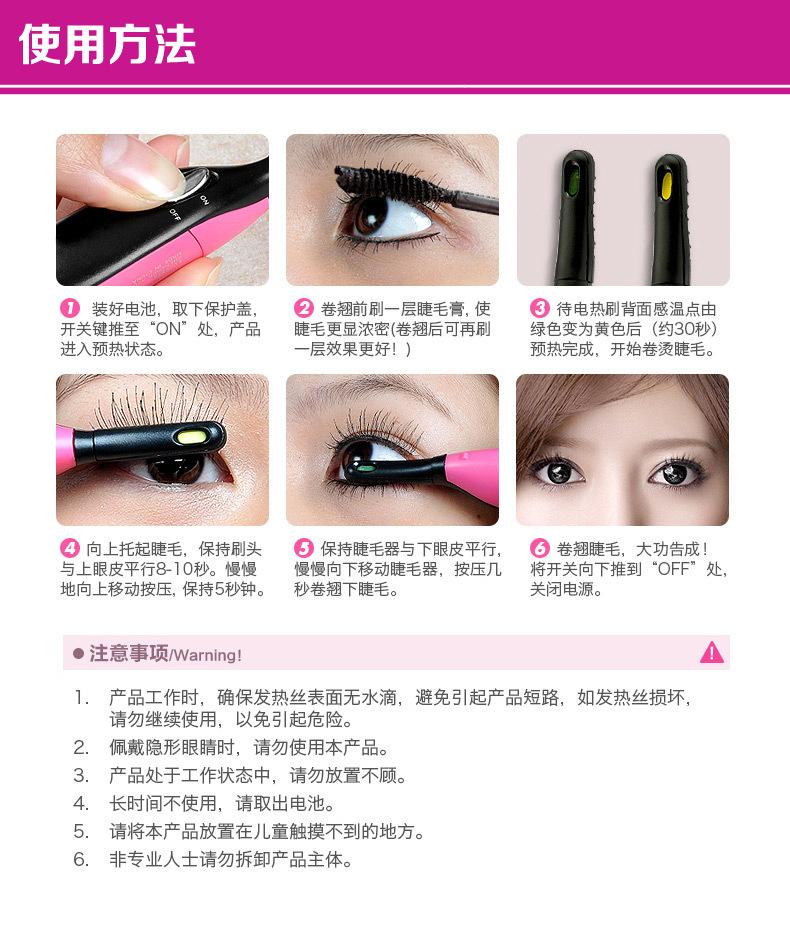 使用方法

ON
OFF

1 装好电池，取下保护盖，开关键推至“ON”处，产品进入预热状态。

2 卷翘前刷一层睫毛膏，使睫毛更显浓密(卷翘后可再刷一层效果更好！)

3 待电热刷背面感温点由绿色变为黄色后（约30秒）预热完成，开始卷烫睫毛。

4 向上托起睫毛，保持刷头与上眼皮平行8-10秒。慢慢地向上移动按压，保持5秒钟。

5 保持睫毛器与下眼皮平行，慢慢向下移动睫毛器，按压几秒卷翘下睫毛。

6 卷翘睫毛，大功告成！将开关向下推到“OFF”处，关闭电源。

● 注意事项/Warning!

1. 产品工作时，确保发热丝表面无水滴，避免引起产品短路，如发热丝损坏，请勿继续使用，以免引起危险。
2. 佩戴隐形眼睛时，请勿使用本产品。
3. 产品处于工作状态中，请勿放置不顾。
4. 长时间不使用，请取出电池。
5. 请将本产品放置在儿童触摸不到的地方。
6. 非专业人士请勿拆卸产品主体。