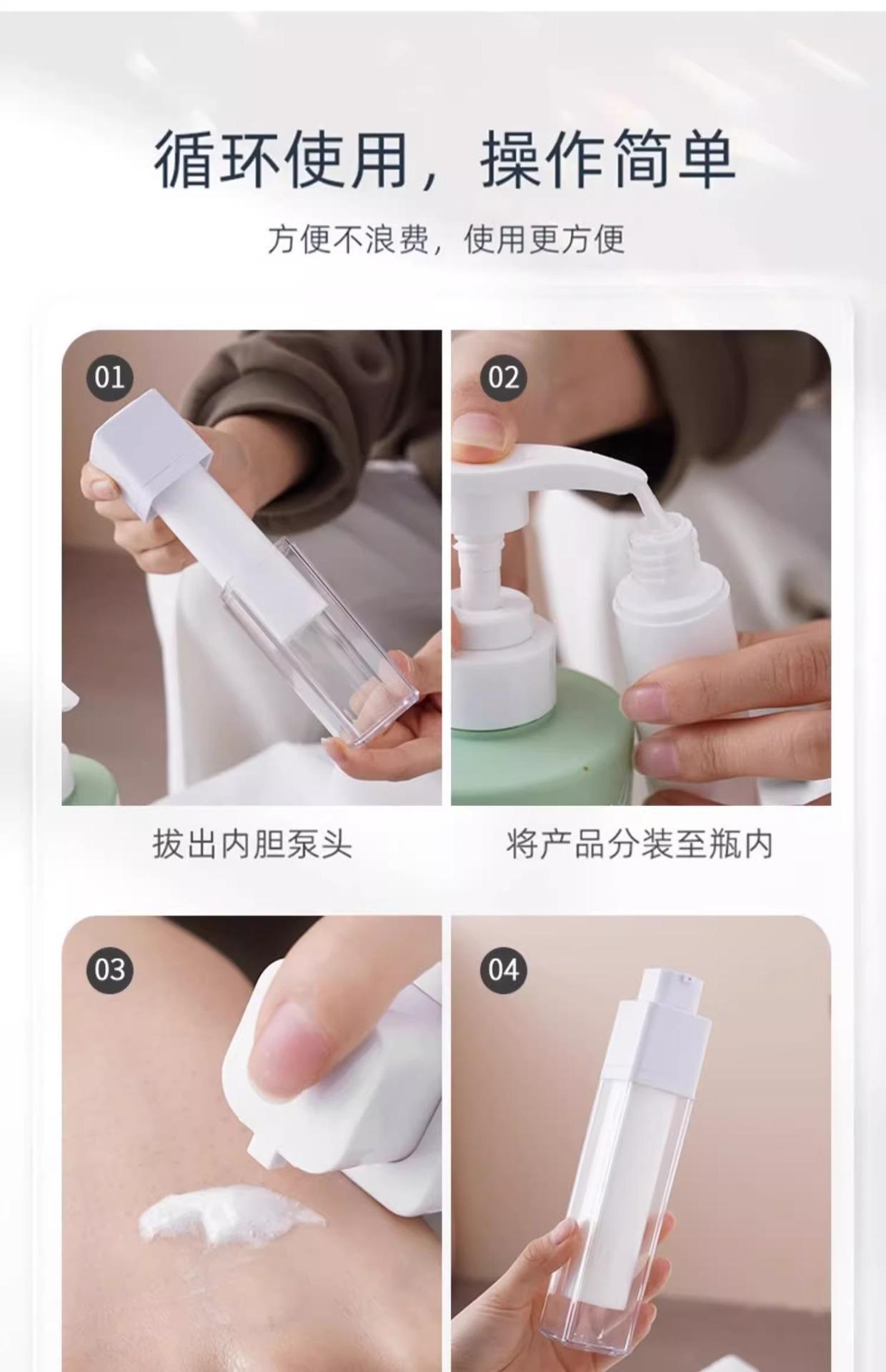 循环使用，操作简单

方便不浪费，使用更方便

01

拔出内胆泵头

02

将产品分装至瓶内

03

04