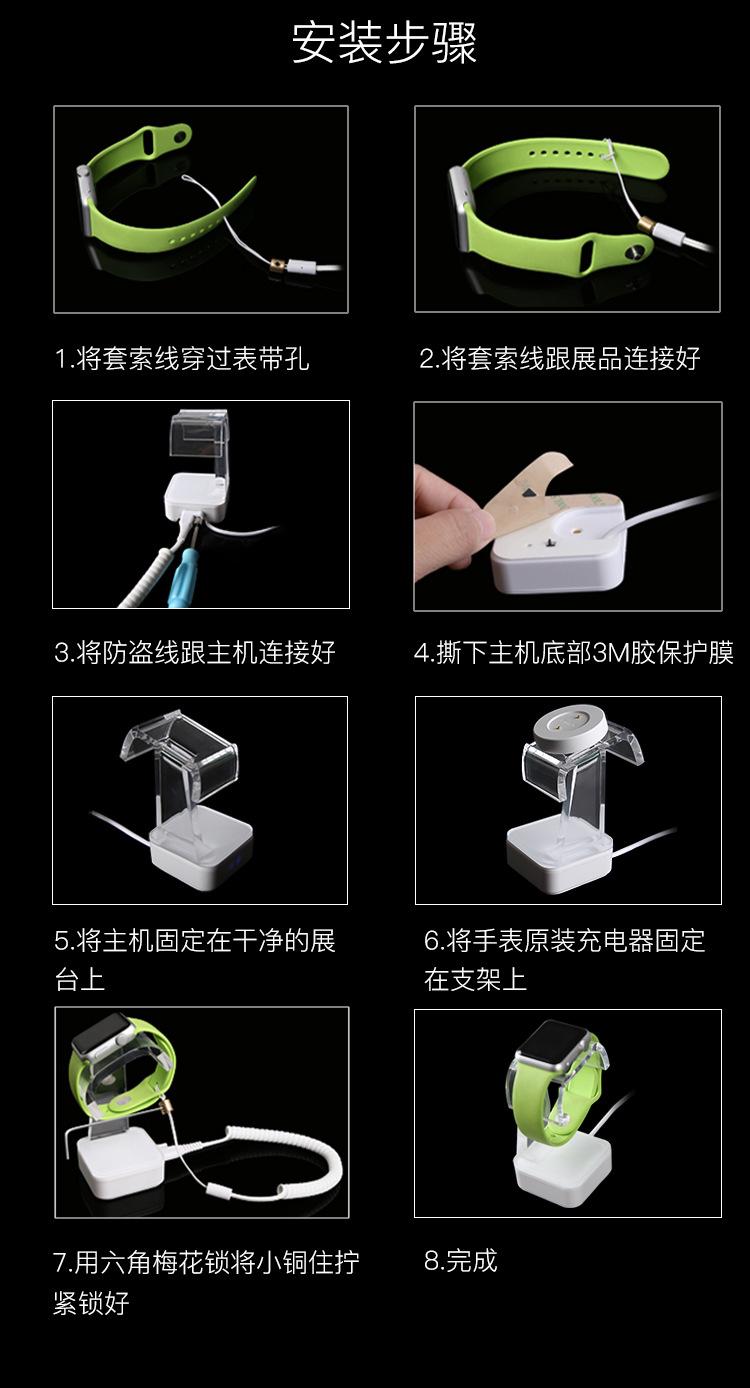 安装步骤

1.将套索线穿过表带孔

2.将套索线跟展品连接好

3.将防盗线跟主机连接好

4.撕下主机底部3M胶保护膜

5.将主机固定在干净的展台上

6.将手表原装充电器固定在支架上

7.用六角梅花锁将小铜住拧紧锁好

8.完成