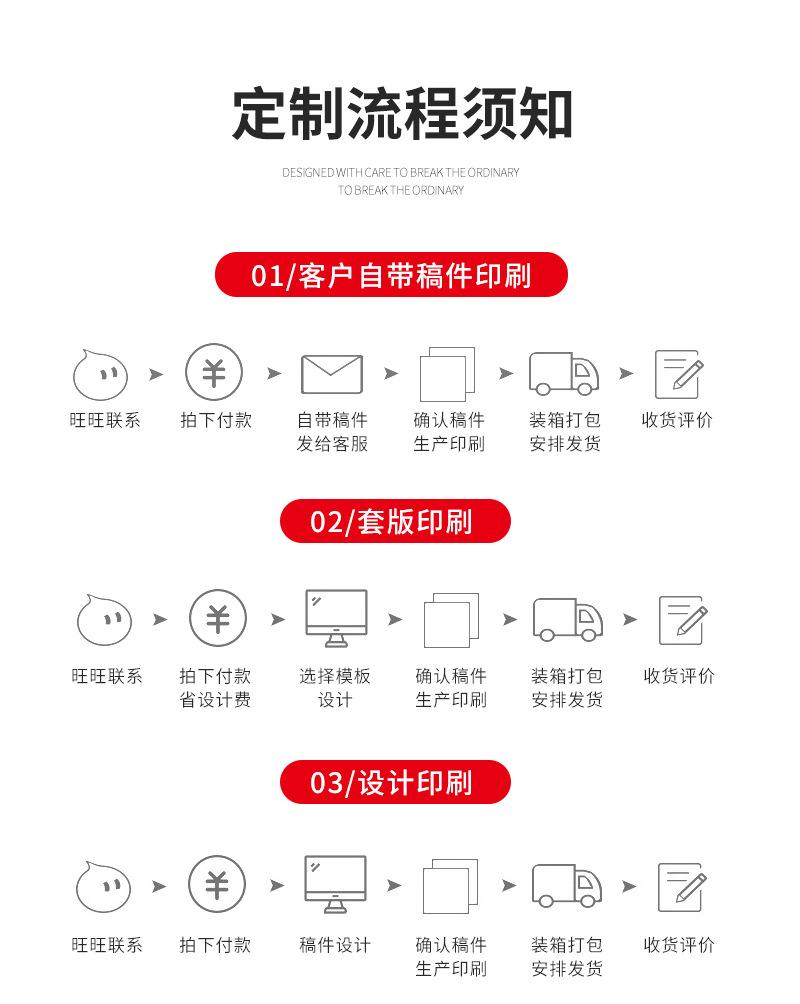 定制流程须知

DESIGNED WITH CARE TO BREAK THE ORDINARY
TO BREAK THE ORDINARY

01/客户自带稿件印刷

旺旺联系

拍下付款

自带稿件
发给客服

确认稿件
生产印刷

装箱打包
安排发货

收货评价

02/套版印刷

旺旺联系

拍下付款
省设计费

选择模板
设计

确认稿件
生产印刷

装箱打包
安排发货

收货评价

03/设计印刷

旺旺联系

拍下付款

稿件设计

确认稿件
生产印刷

装箱打包
安排发货

收货评价