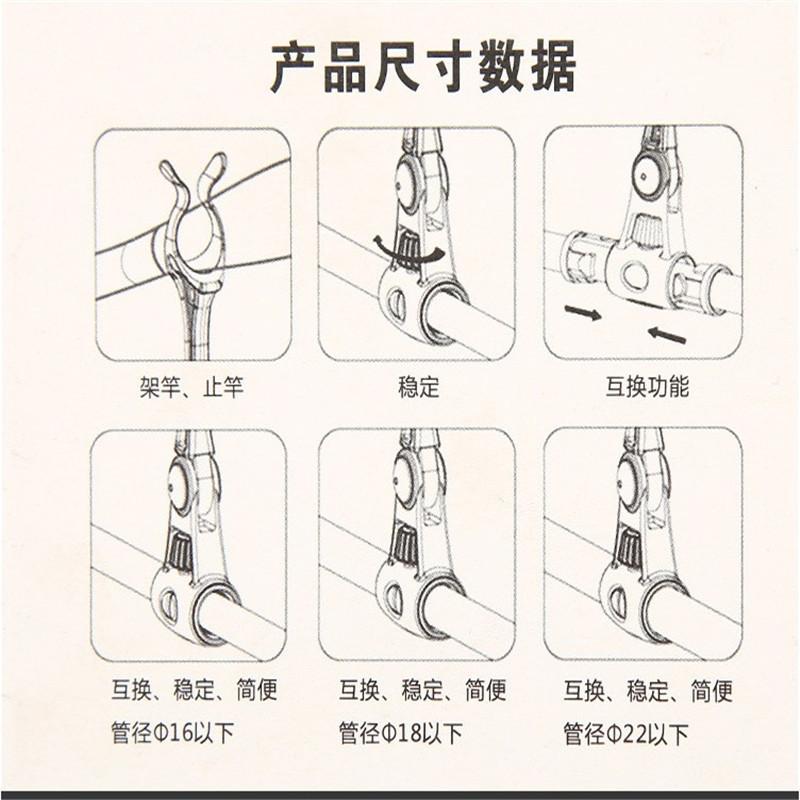 产品尺寸数据

架竿、止竿

稳定

互换功能

互换、稳定、简便
管径Φ16以下

互换、稳定、简便
管径Φ18以下

互换、稳定、简便
管径Φ22以下