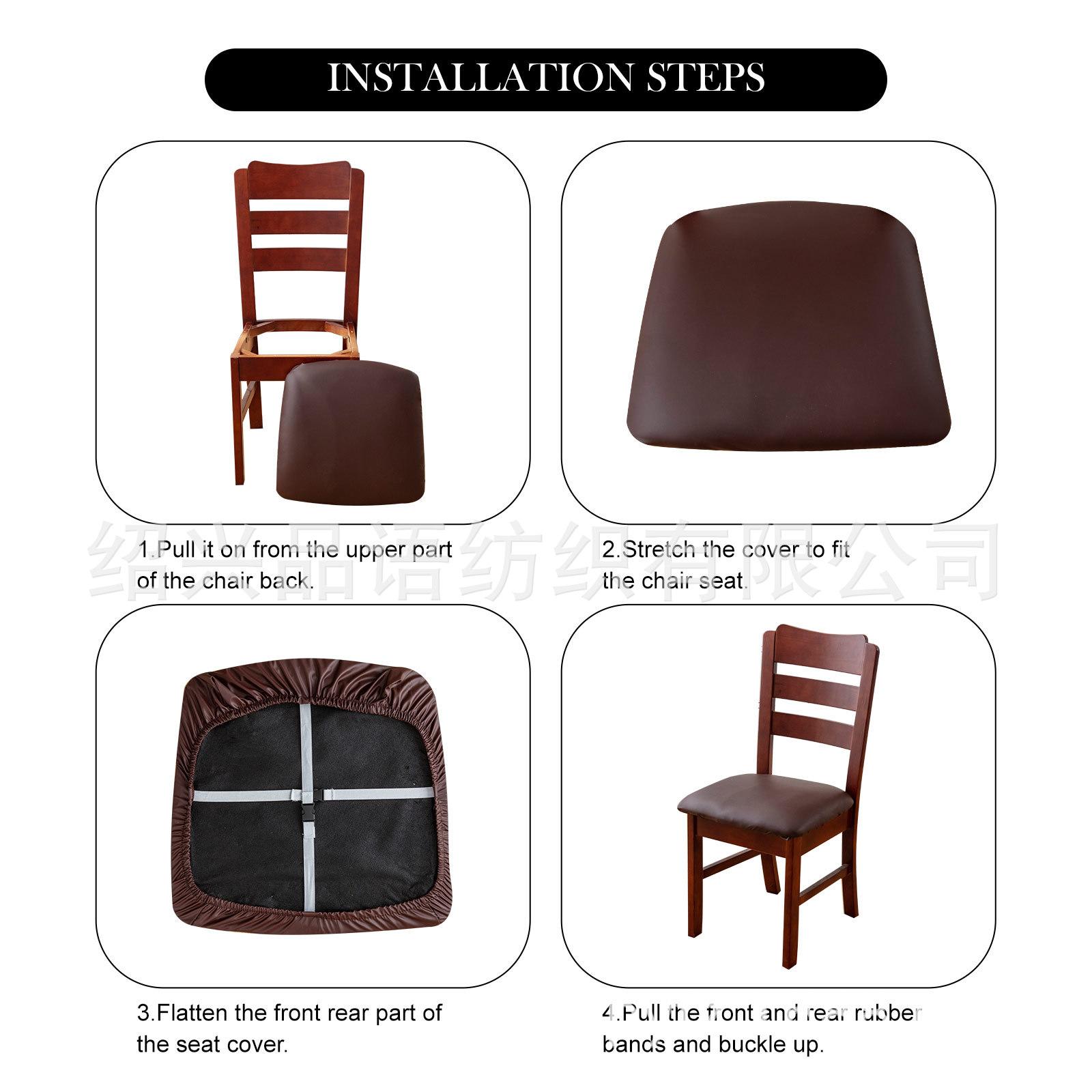 INSTALLATION STEPS

绍兴品语纺织有限公司

1.Pull it on from the upper part of the chair back.

2.Stretch the cover to fit the chair seat.

3.Flatten the front rear part of the seat cover.

4.Pull the front and rear rubber bands and buckle up.