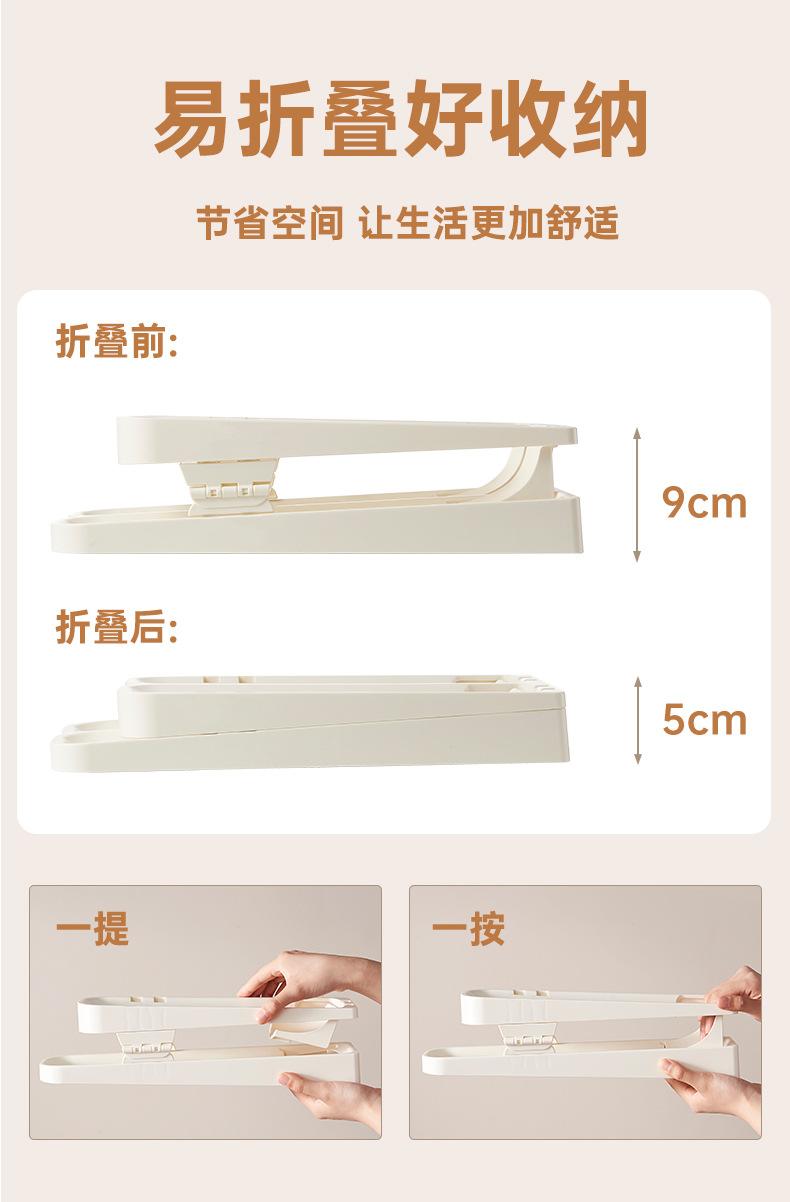 易折叠好收纳

节省空间 让生活更加舒适

折叠前:

9cm

折叠后:

5cm

一提

一按