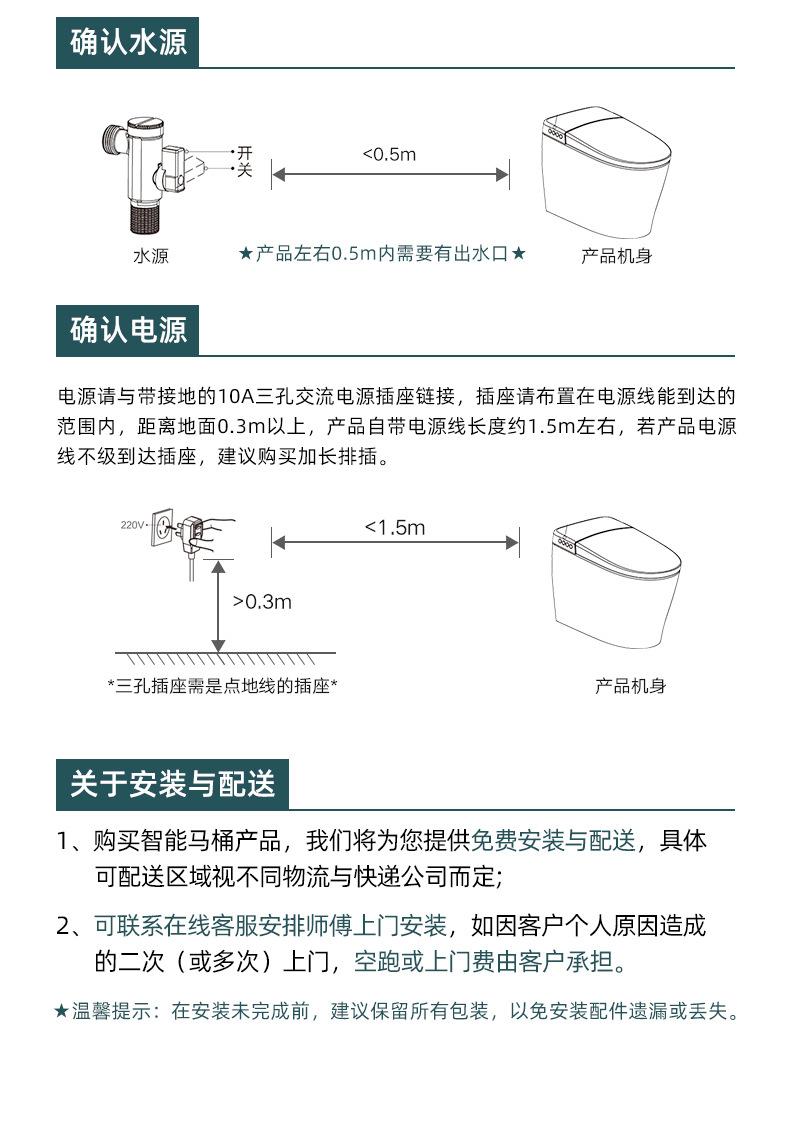 确认水源

开
关

<0.5m

水源

★产品左右0.5m内需要有出水口★

产品机身

确认电源

电源请与带接地的10A三孔交流电源插座链接，插座请布置在电源线能到达的范围内，距离地面0.3m以上，产品自带电源线长度约1.5m左右，若产品电源线不级到达插座，建议购买加长排插。

220V

<1.5m

>0.3m

*三孔插座需是点地线的插座*

产品机身

关于安装与配送

1、购买智能马桶产品，我们将为您提供免费安装与配送，具体可配送区域视不同物流与快递公司而定;

2、可联系在线客服安排师傅上门安装，如因客户个人原因造成的二次（或多次）上门，空跑或上门费由客户承担。

★温馨提示：在安装未完成前，建议保留所有包装，以免安装配件遗漏或丢失。