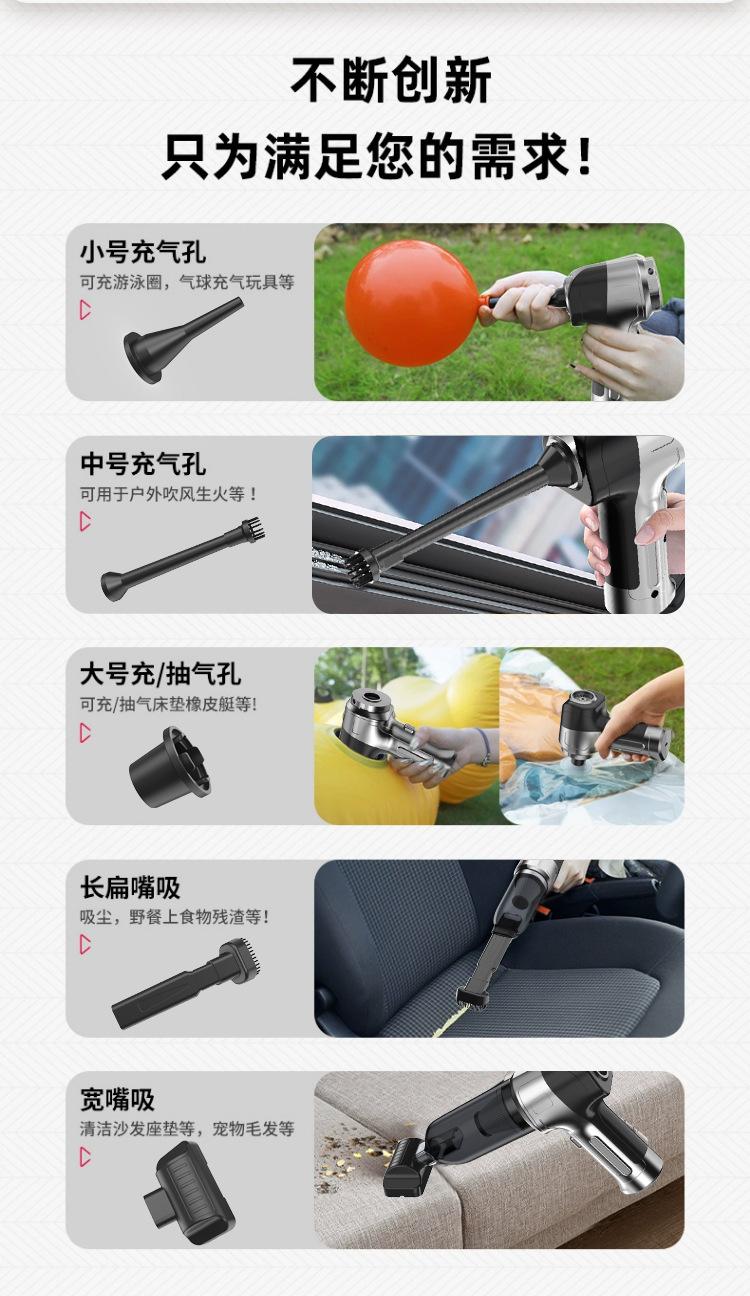 不断创新
只为满足您的需求！

小号充气孔
可充游泳圈，气球充气玩具等

中号充气孔
可用于户外吹风生火等！

大号充/抽气孔
可充/抽气床垫橡皮艇等!

长扁嘴吸
吸尘，野餐上食物残渣等！

宽嘴吸
清洁沙发座垫等，宠物毛发等