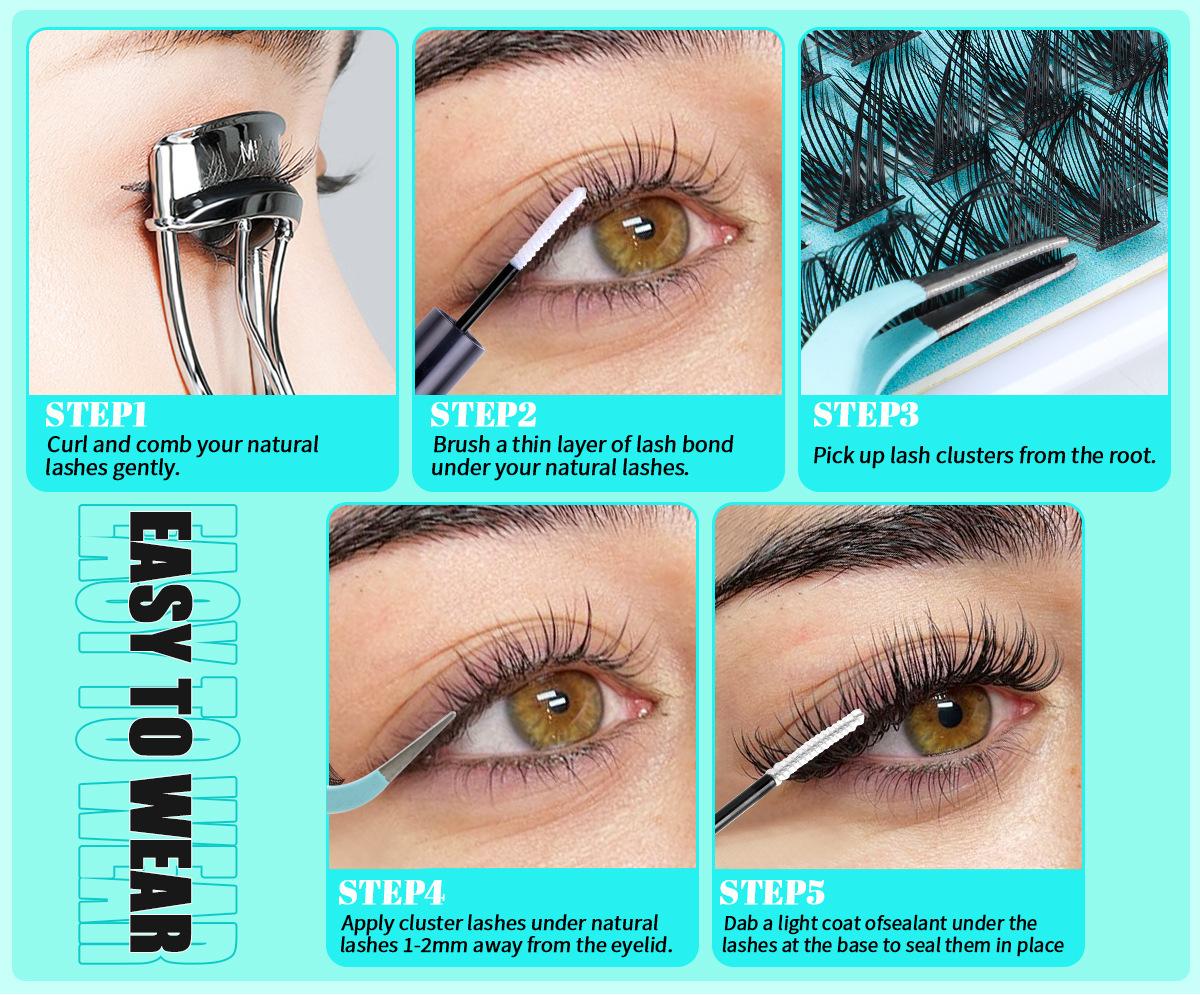 STEP1
Curl and comb your natural lashes gently.

STEP2
Brush a thin layer of lash bond under your natural lashes.

STEP3
Pick up lash clusters from the root.

EASY TO WEAR

STEP4
Apply cluster lashes under natural lashes 1-2mm away from the eyelid.

STEP5
Dab a light coat ofsealant under the lashes at the base to seal them in place