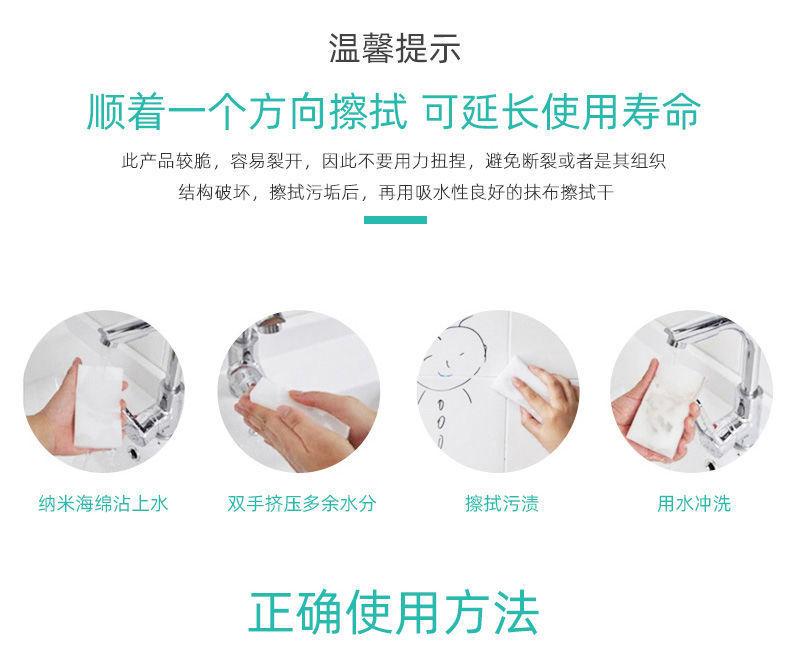 温馨提示

顺着一个方向擦拭 可延长使用寿命

此产品较脆，容易裂开，因此不要用力扭捏，避免断裂或者是其组织结构破坏，擦拭污垢后，再用吸水性良好的抹布擦拭干

纳米海绵沾上水

双手挤压多余水分

擦拭污渍

用水冲洗

正确使用方法