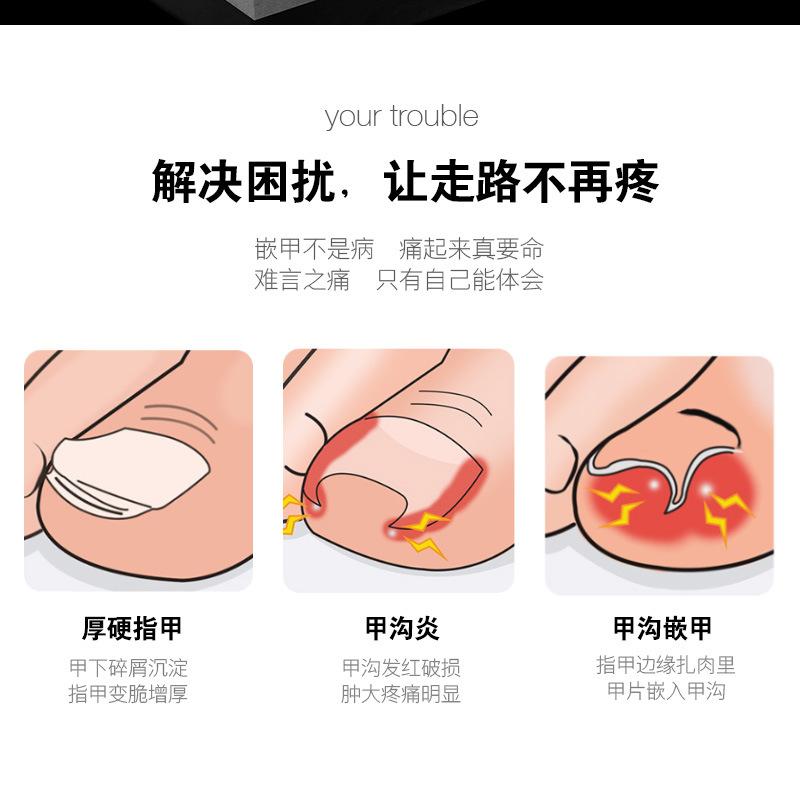 your trouble

解决困扰，让走路不再疼

嵌甲不是病　痛起来真要命
难言之痛　只有自己能体会

厚硬指甲

甲下碎屑沉淀
指甲变脆增厚

甲沟炎

甲沟发红破损
肿大疼痛明显

甲沟嵌甲

指甲边缘扎肉里
甲片嵌入甲沟