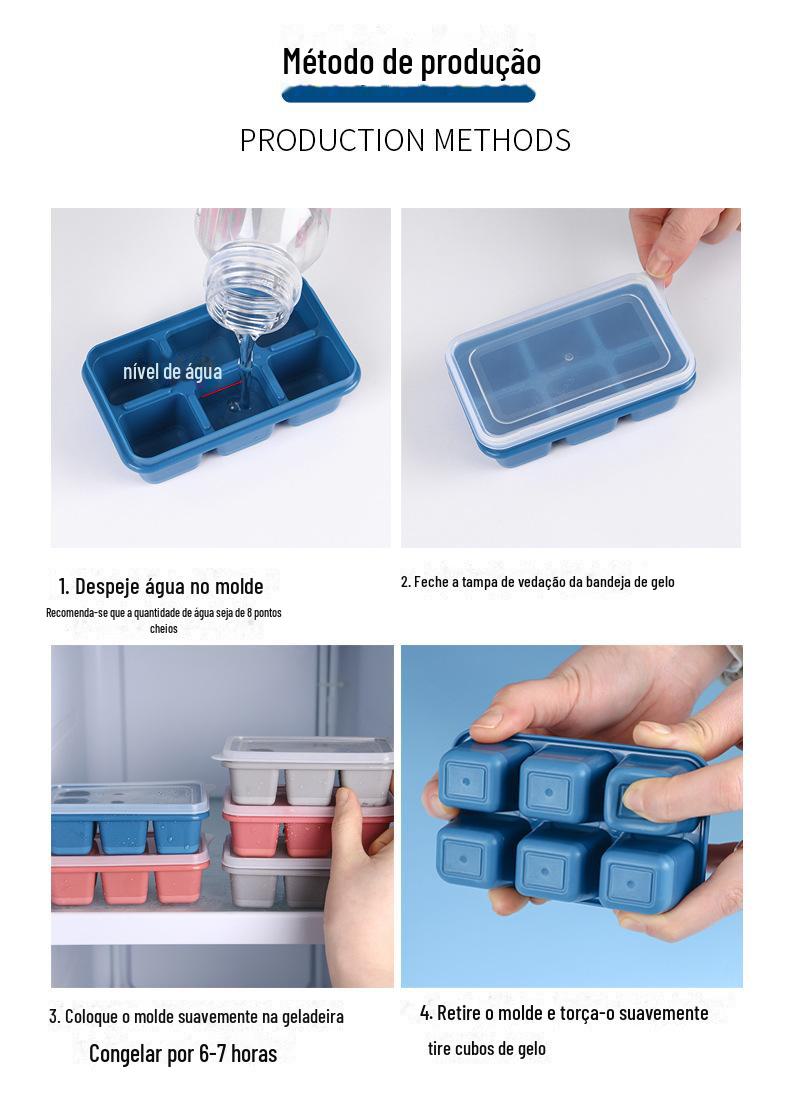 Método de produção

PRODUCTION METHODS

nível de água

1. Despeje água no molde

Recomenda-se que a quantidade de água seja de 8 pontos cheios

2. Feche a tampa de vedação da bandeja de gelo

3. Coloque o molde suavemente na geladeira

Congelar por 6-7 horas

4. Retire o molde e torça-o suavemente

tire cubos de gelo