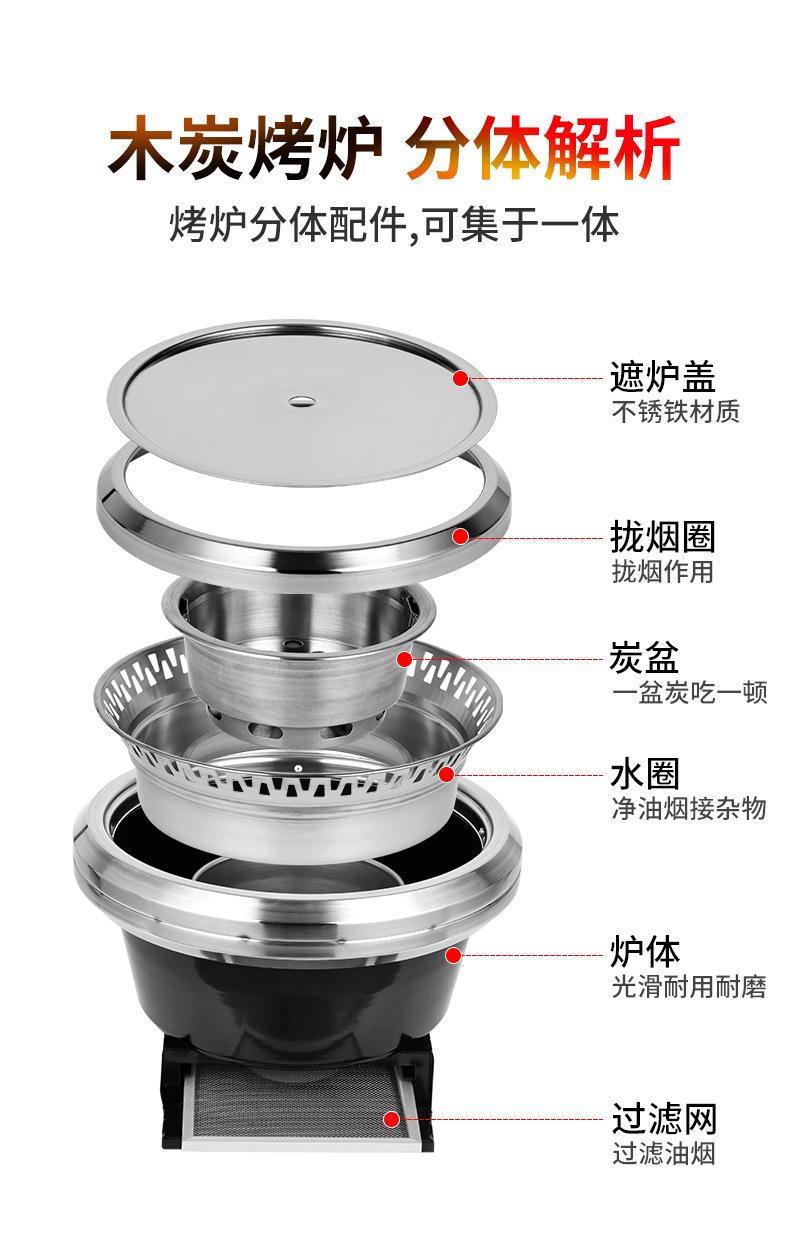 木炭烤炉 分体解析

烤炉分体配件,可集于一体

遮炉盖
不锈铁材质

拢烟圈
拢烟作用

炭盆
一盆炭吃一顿

水圈
净油烟接杂物

炉体
光滑耐用耐磨

过滤网
过滤油烟