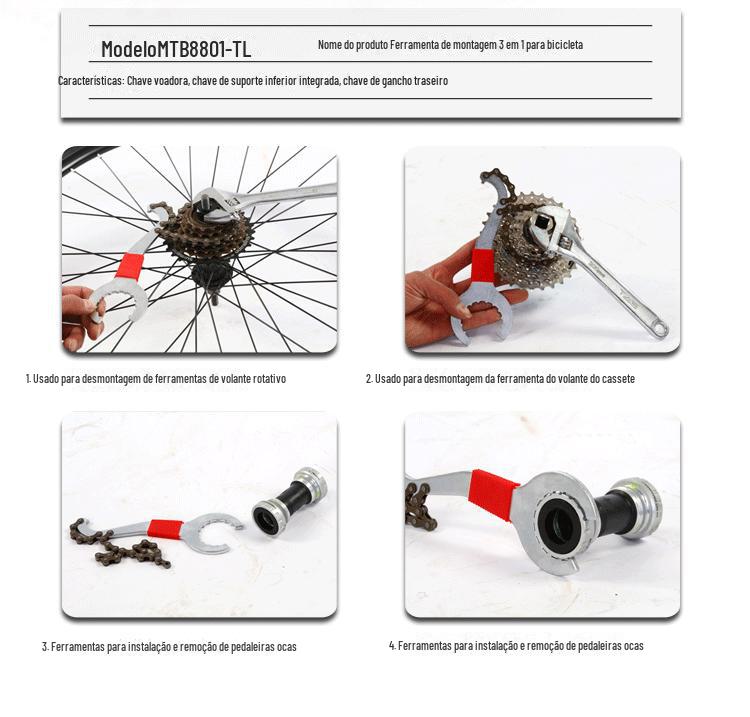 ModeloMTB8801-TL

Nome do produto Ferramenta de montagem 3 em 1 para bicicleta

Características: Chave voadora, chave de suporte inferior integrada, chave de gancho traseiro

1. Usado para desmontagem de ferramentas de volante rotativo

2. Usado para desmontagem da ferramenta do volante do cassete

3. Ferramentas para instalação e remoção de pedaleiras ocas

4. Ferramentas para instalação e remoção de pedaleiras ocas