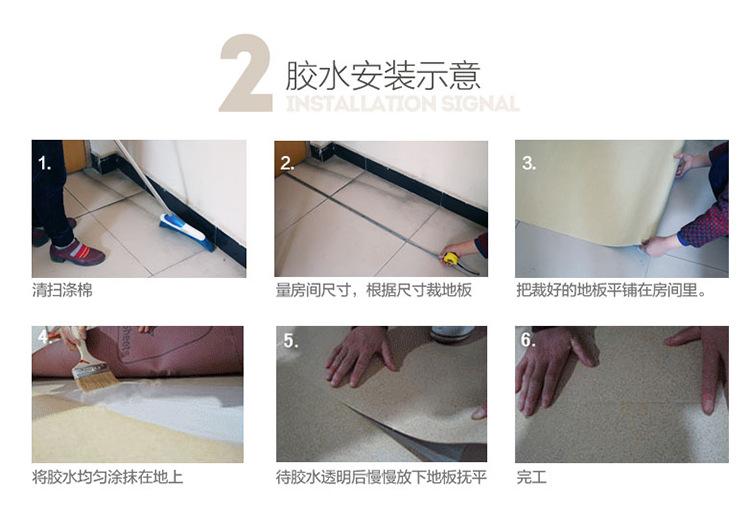 2 胶水安装示意
INSTALLATION SIGNAL

1.
清扫涤棉

2.
量房间尺寸，根据尺寸裁地板

3.
把裁好的地板平铺在房间里。

4.
将胶水均匀涂抹在地上

5.
待胶水透明后慢慢放下地板抚平

6.
完工