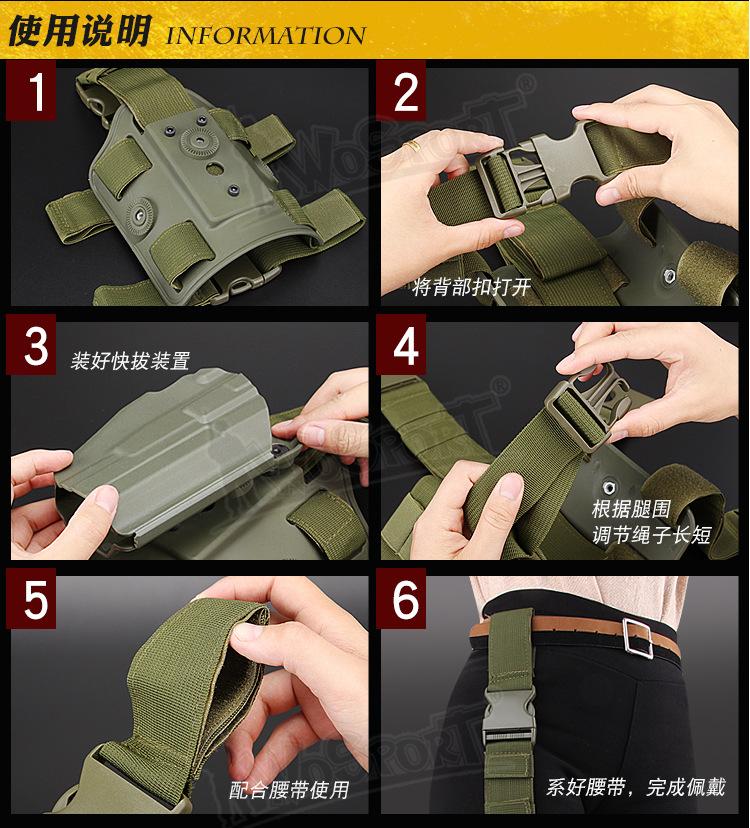 使用说明 INFORMATION

1

2

将背部扣打开

3

装好快拔装置

4

根据腿围
调节绳子长短

5

配合腰带使用

6

系好腰带，完成佩戴