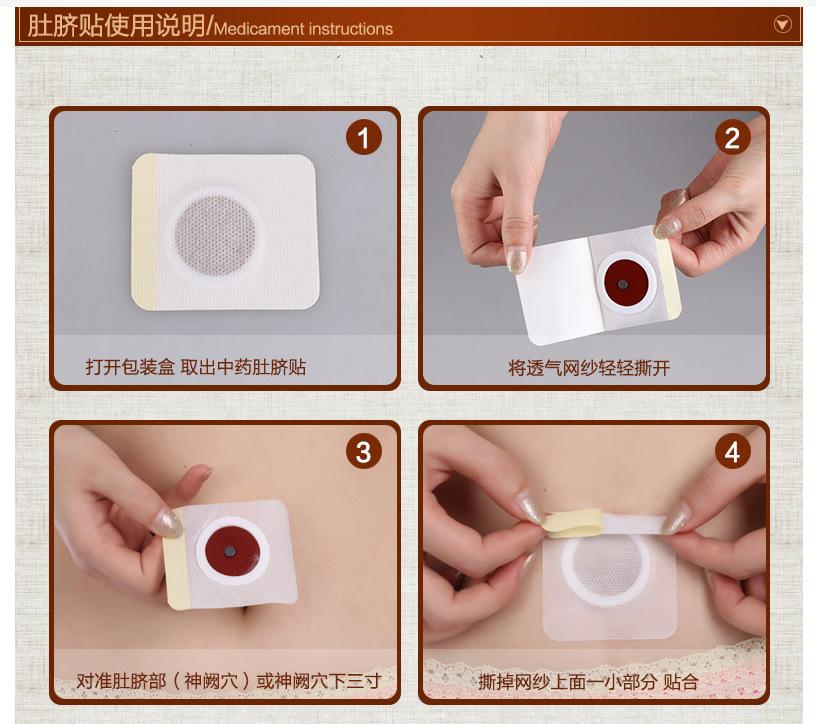 肚脐贴使用说明/Medicament instructions

1
打开包装盒 取出中药肚脐贴

2
将透气网纱轻轻撕开

3
对准肚脐部（神阙穴）或神阙穴下三寸

4
撕掉网纱上面一小部分 贴合