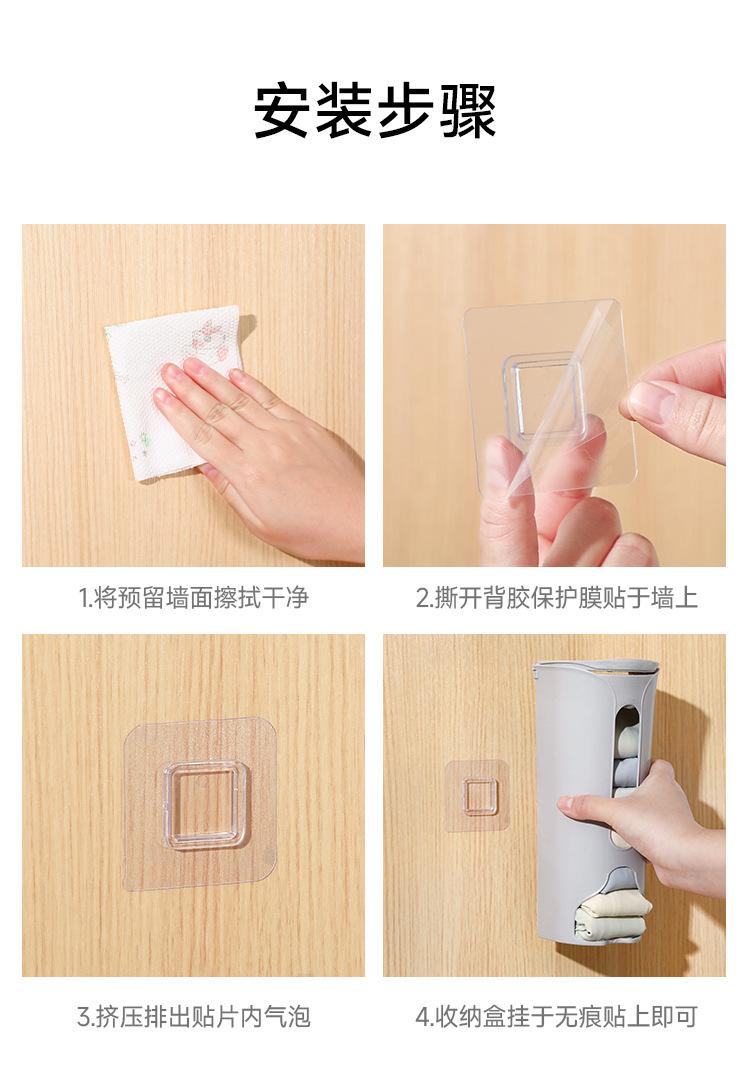 安装步骤

1.将预留墙面擦拭干净

2.撕开背胶保护膜贴于墙上

3.挤压排出贴片内气泡

4.收纳盒挂于无痕贴上即可