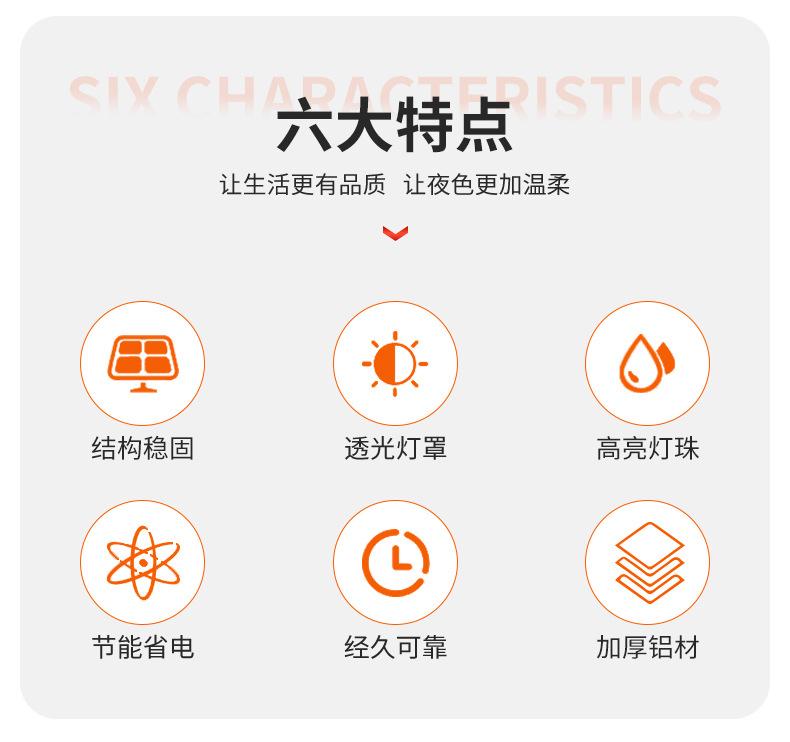 SIX CHARACTERISTICS

六大特点

让生活更有品质 让夜色更加温柔

结构稳固

透光灯罩

高亮灯珠

节能省电

经久可靠

加厚铝材