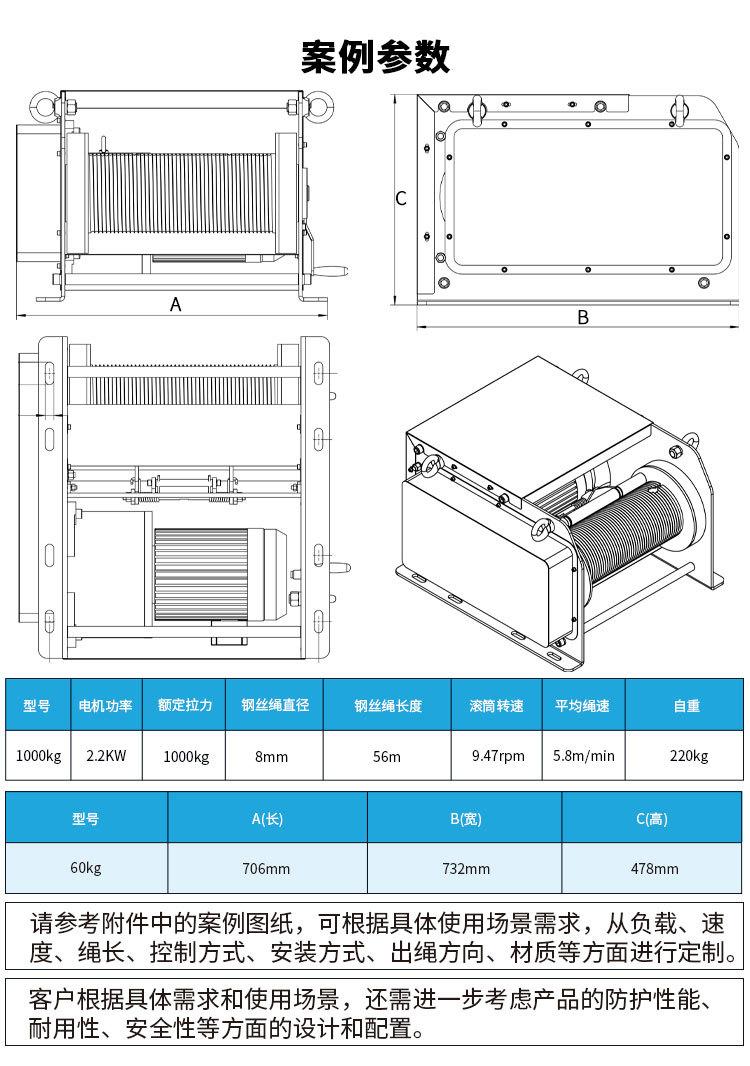 案例参数

A

C

B

| 型号 | 电机功率 | 额定拉力 | 钢丝绳直径 | 钢丝绳长度 | 滚筒转速 | 平均绳速 | 自重 |
|---|---|---|---|---|---|---|---|
| 1000kg | 2.2KW | 1000kg | 8mm | 56m | 9.47rpm | 5.8m/min | 220kg |

| 型号 | A(长) | B(宽) | C(高) |
|---|---|---|---|
| 60kg | 706mm | 732mm | 478mm |

请参考附件中的案例图纸，可根据具体使用场景需求，从负载、速度、绳长、控制方式、安装方式、出绳方向、材质等方面进行定制。

客户根据具体需求和使用场景，还需进一步考虑产品的防护性能、耐用性、安全性等方面的设计和配置。