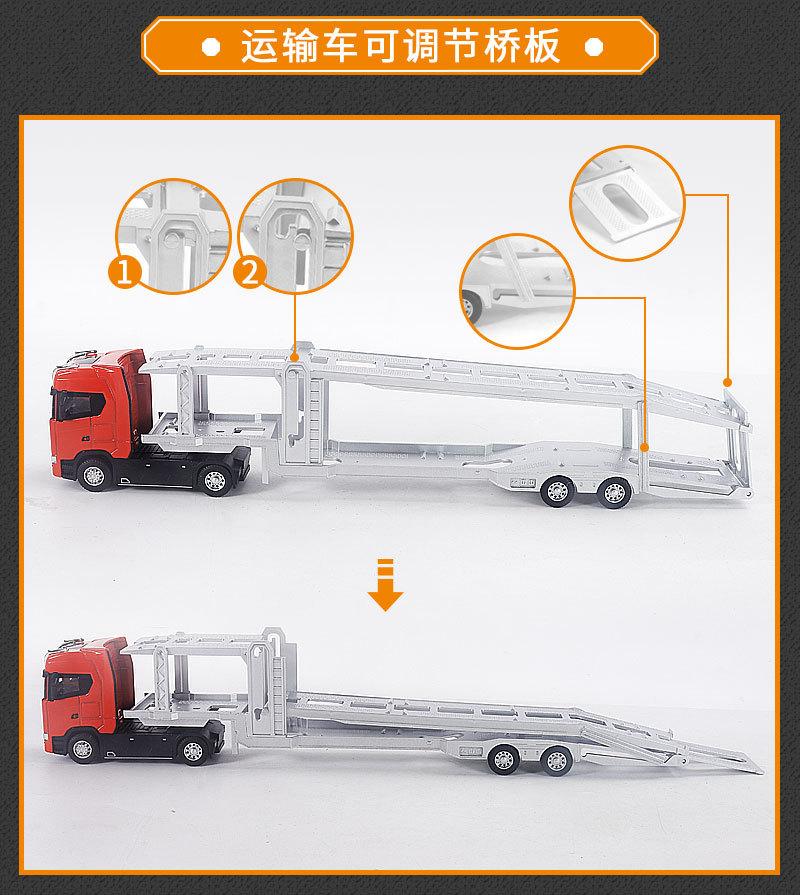 运输车可调节桥板

1

2