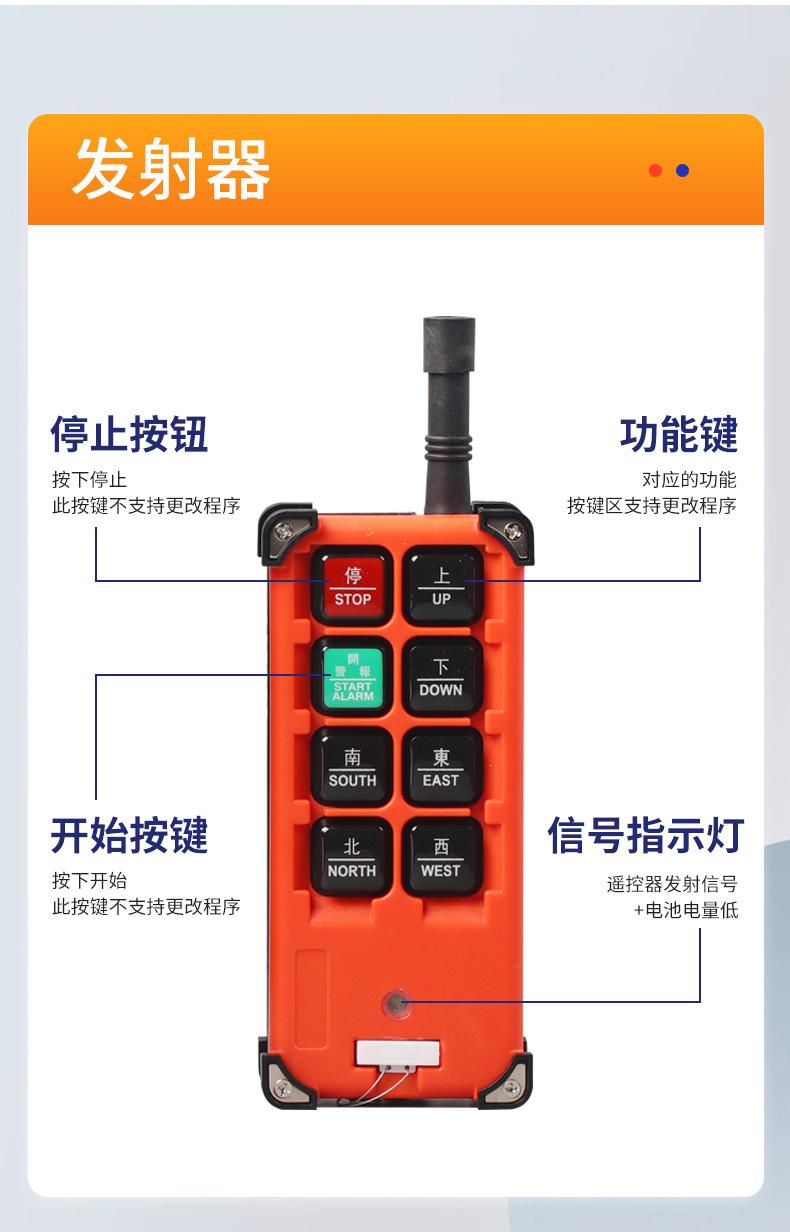 发射器

停止按钮
按下停止
此按键不支持更改程序

功能键
对应的功能
按键区支持更改程序

停
STOP

上
UP

開
警報
START
ALARM

下
DOWN

南
SOUTH

東
EAST

北
NORTH

西
WEST

开始按键
按下开始
此按键不支持更改程序

信号指示灯
遥控器发射信号
+电池电量低