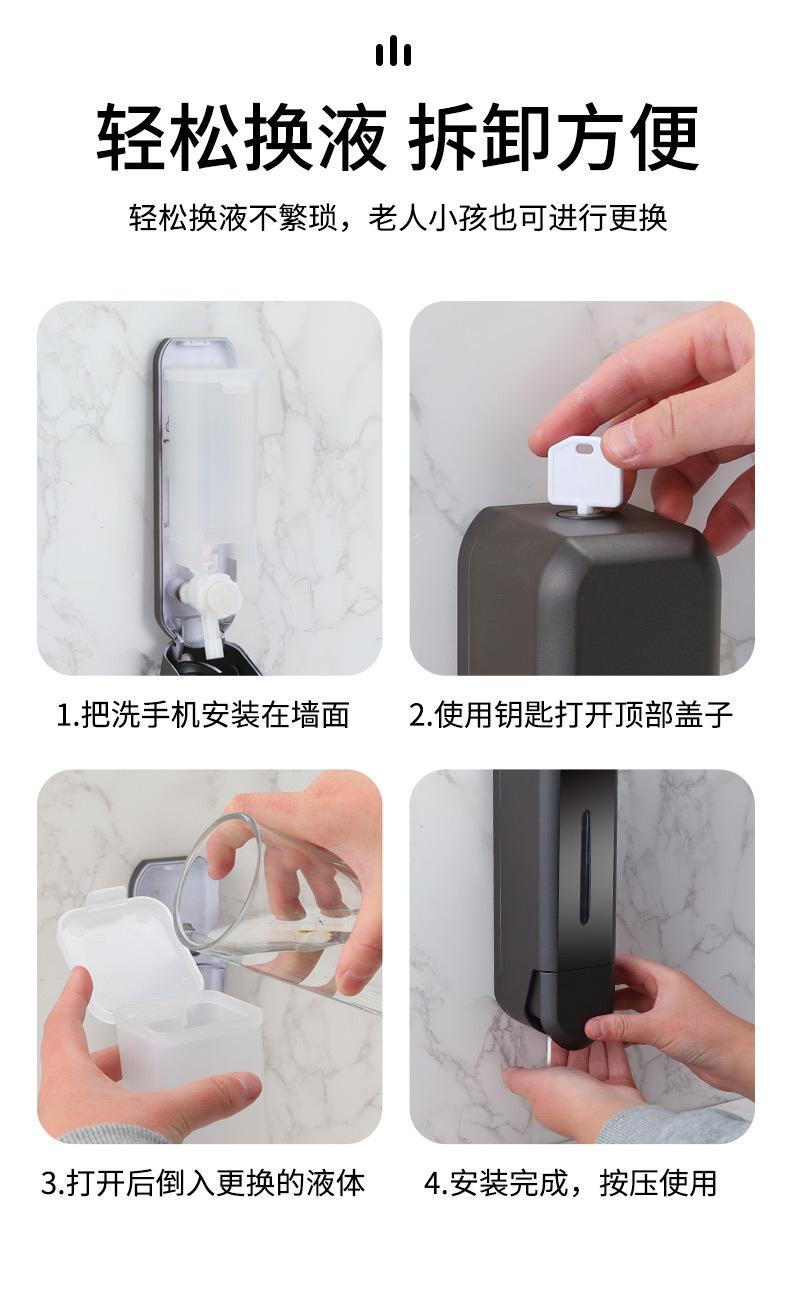 轻松换液 拆卸方便

轻松换液不繁琐，老人小孩也可进行更换

1.把洗手机安装在墙面

2.使用钥匙打开顶部盖子

3.打开后倒入更换的液体

4.安装完成，按压使用