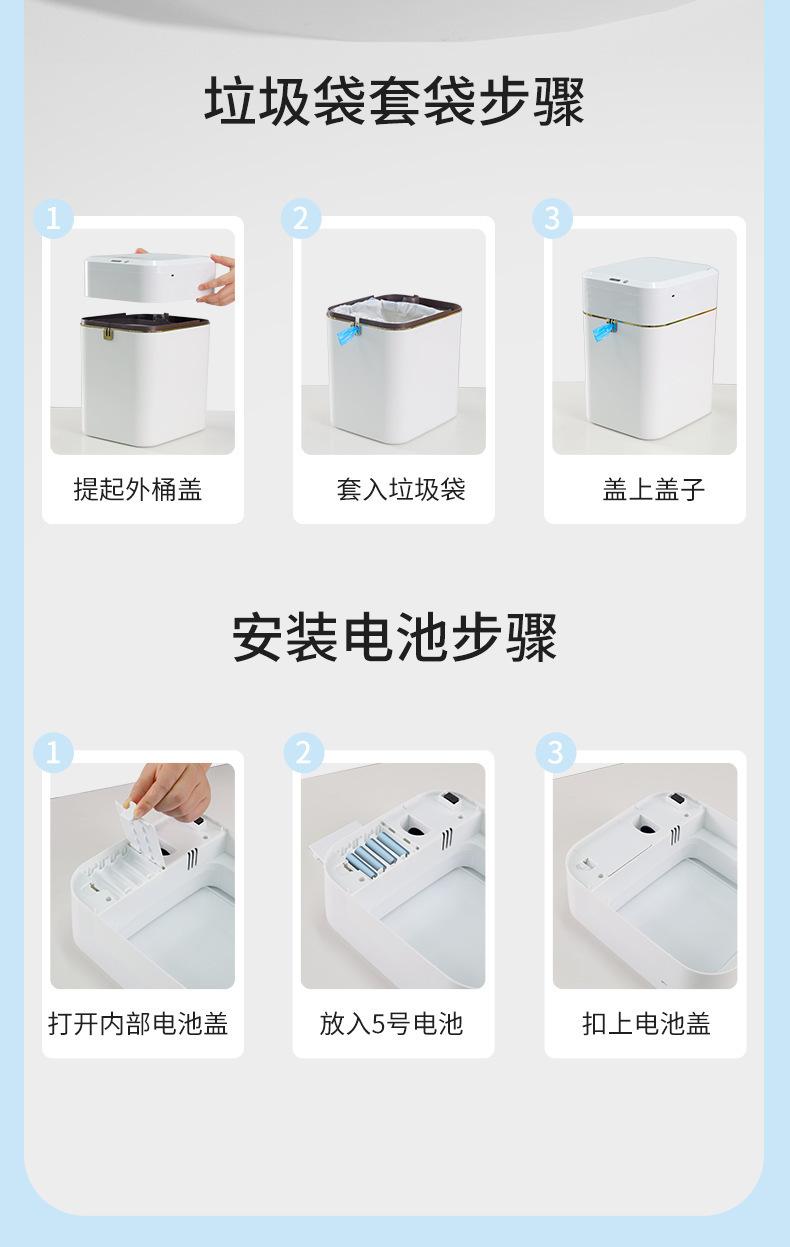 垃圾袋套袋步骤

1
提起外桶盖

2
套入垃圾袋

3
盖上盖子

安装电池步骤

1
打开内部电池盖

2
放入5号电池

3
扣上电池盖