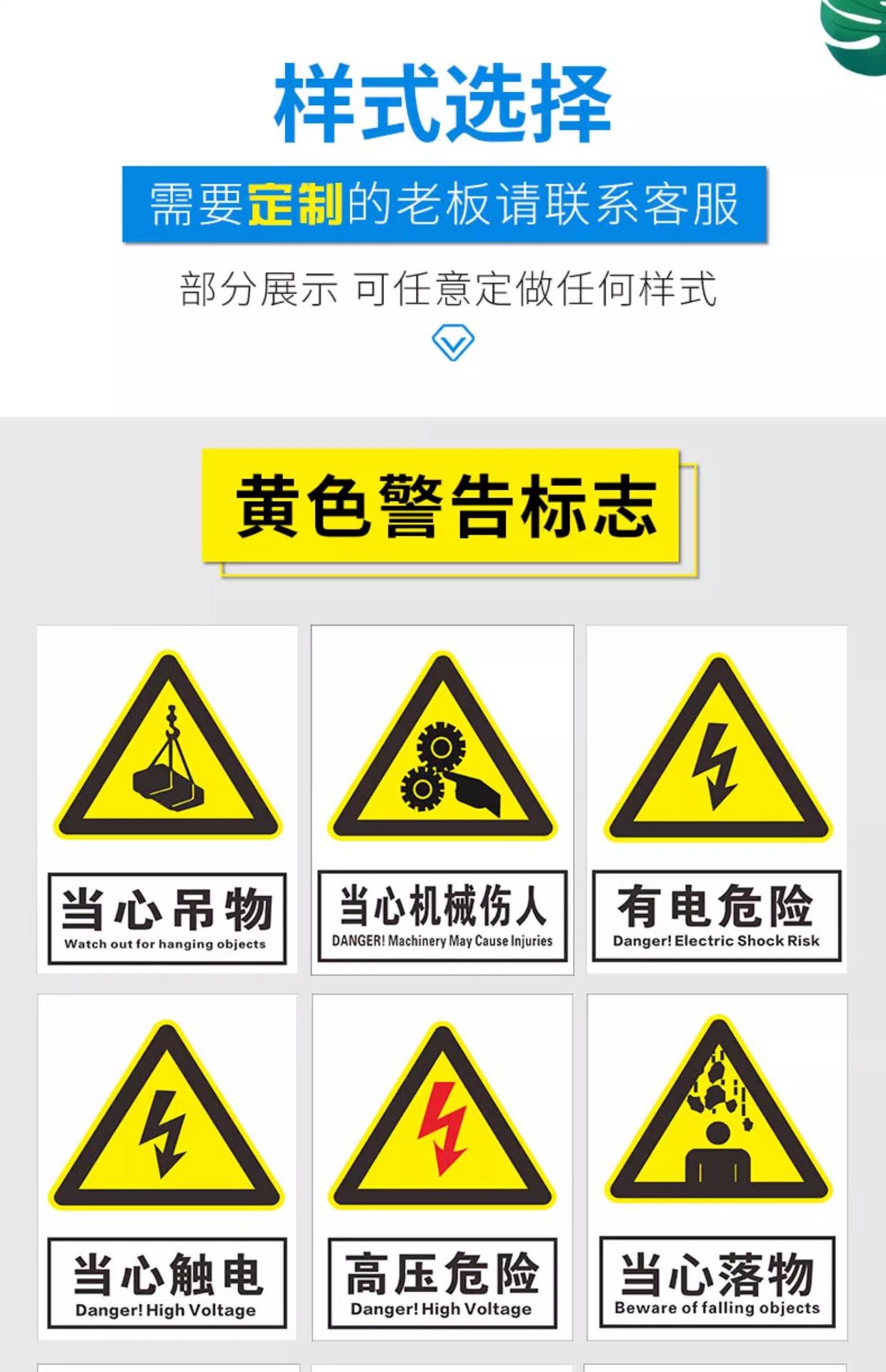 样式选择

需要定制的老板请联系客服

部分展示 可任意定做任何样式

黄色警告标志

当心吊物
Watch out for hanging objects

当心机械伤人
DANGER! Machinery May Cause Injuries

有电危险
Danger! Electric Shock Risk

当心触电
Danger! High Voltage

高压危险
Danger! High Voltage

当心落物
Beware of falling objects