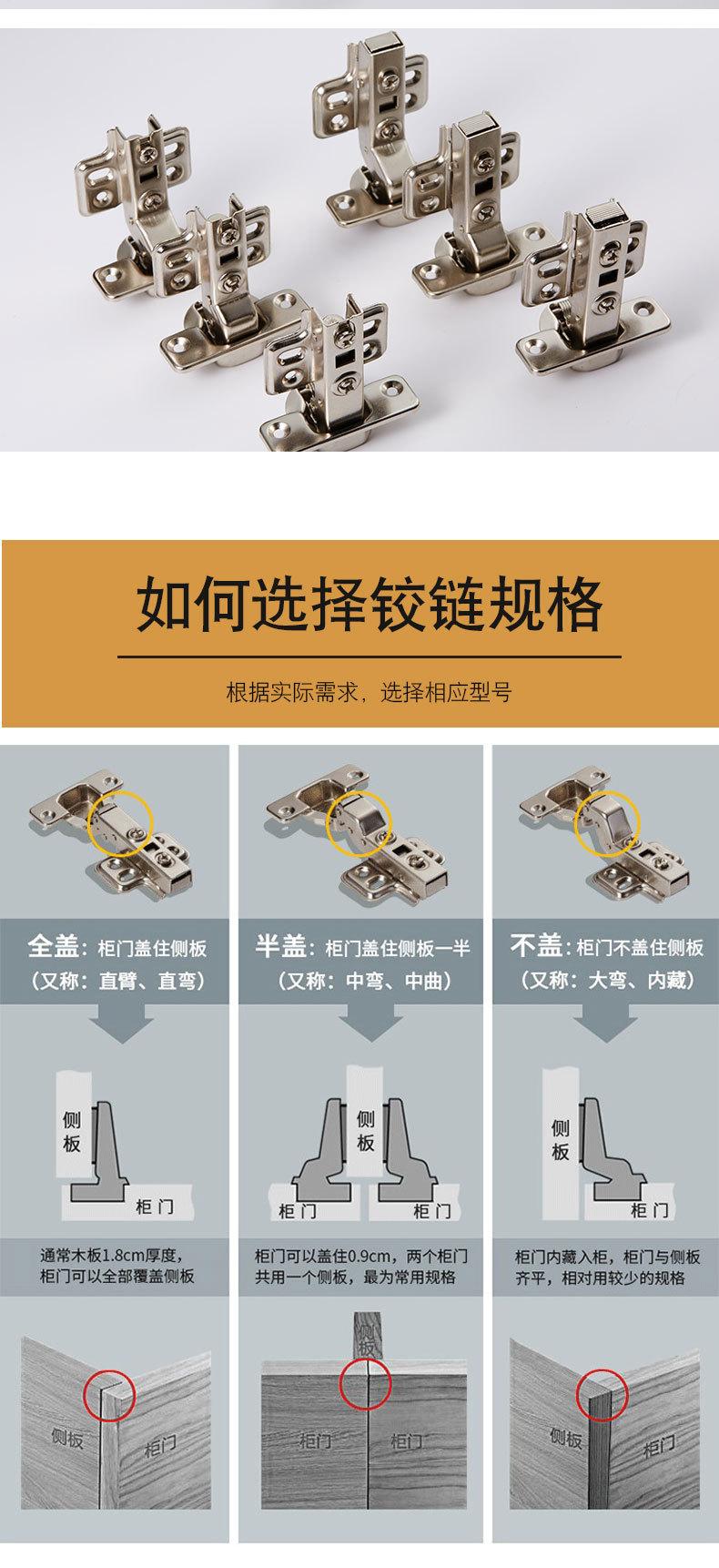 如何选择铰链规格

根据实际需求，选择相应型号

全盖：柜门盖住侧板
（又称：直臂、直弯）

侧板

柜门

通常木板1.8cm厚度，柜门可以全部覆盖侧板

侧板

柜门

半盖：柜门盖住侧板一半
（又称：中弯、中曲）

侧板

柜门

柜门

柜门可以盖住0.9cm，两个柜门共用一个侧板，最为常用规格

侧板

柜门

柜门

不盖：柜门不盖住侧板
（又称：大弯、内藏）

侧板

柜门

柜门内藏入柜，柜门与侧板齐平，相对用较少的规格

侧板

柜门