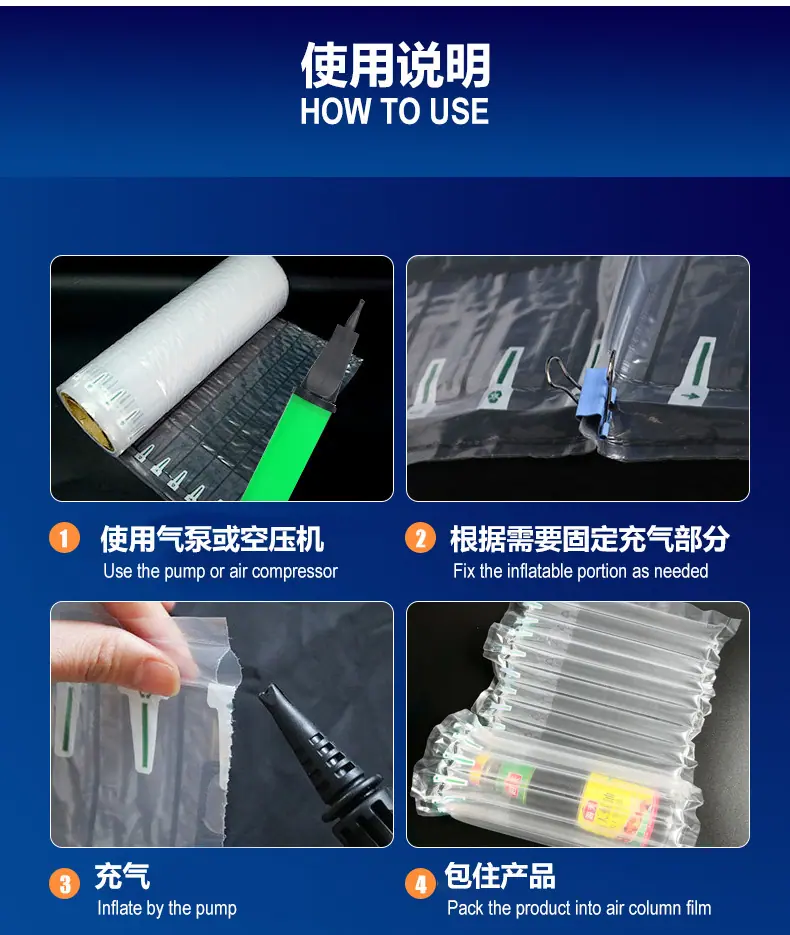 使用说明
HOW TO USE

1 使用气泵或空压机
Use the pump or air compressor

2 根据需要固定充气部分
Fix the inflatable portion as needed

3 充气
Inflate by the pump

4 包住产品
Pack the product into air column film