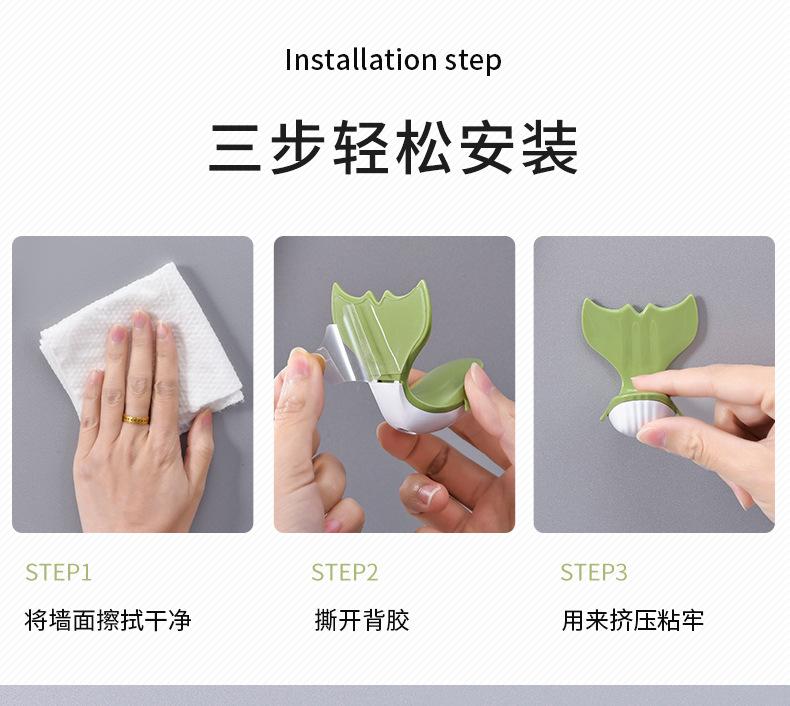 Installation step

三步轻松安装

STEP1

将墙面擦拭干净

STEP2

撕开背胶

STEP3

用来挤压粘牢