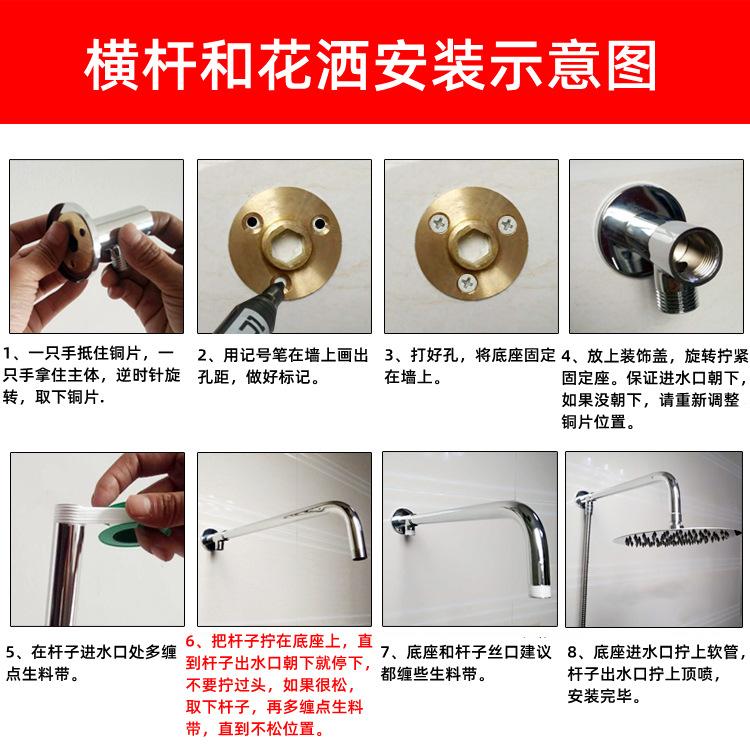 横杆和花洒安装示意图

1、一只手抵住铜片，一只手拿住主体，逆时针旋转，取下铜片.

2、用记号笔在墙上画出孔距，做好标记。

3、打好孔，将底座固定在墙上。

4、放上装饰盖，旋转拧紧固定座。保证进水口朝下，如果没朝下，请重新调整铜片位置。

5、在杆子进水口处多缠点生料带。

6、把杆子拧在底座上，直到杆子出水口朝下就停下，不要拧过头，如果很松，取下杆子，再多缠点生料带，直到不松位置。

7、底座和杆子丝口建议都缠些生料带。

8、底座进水口拧上软管，杆子出水口拧上顶喷，安装完毕。