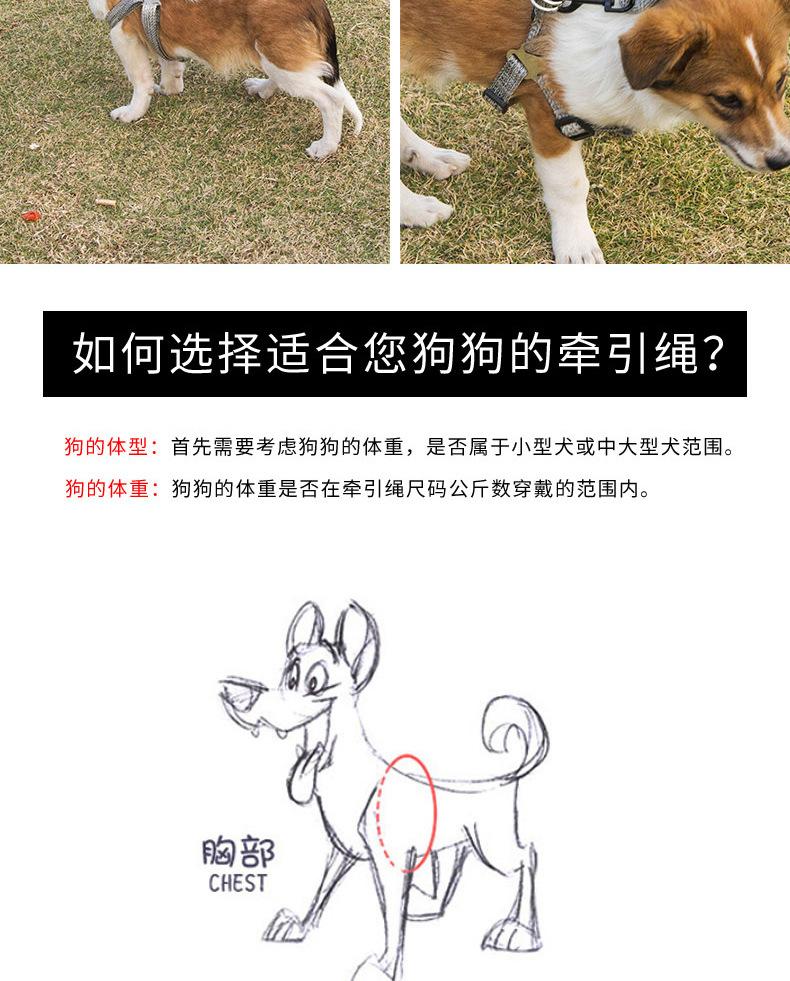 如何选择适合您狗狗的牵引绳?

狗的体型：首先需要考虑狗狗的体重，是否属于小型犬或中大型犬范围。

狗的体重：狗狗的体重是否在牵引绳尺码公斤数穿戴的范围内。

胸部
CHEST