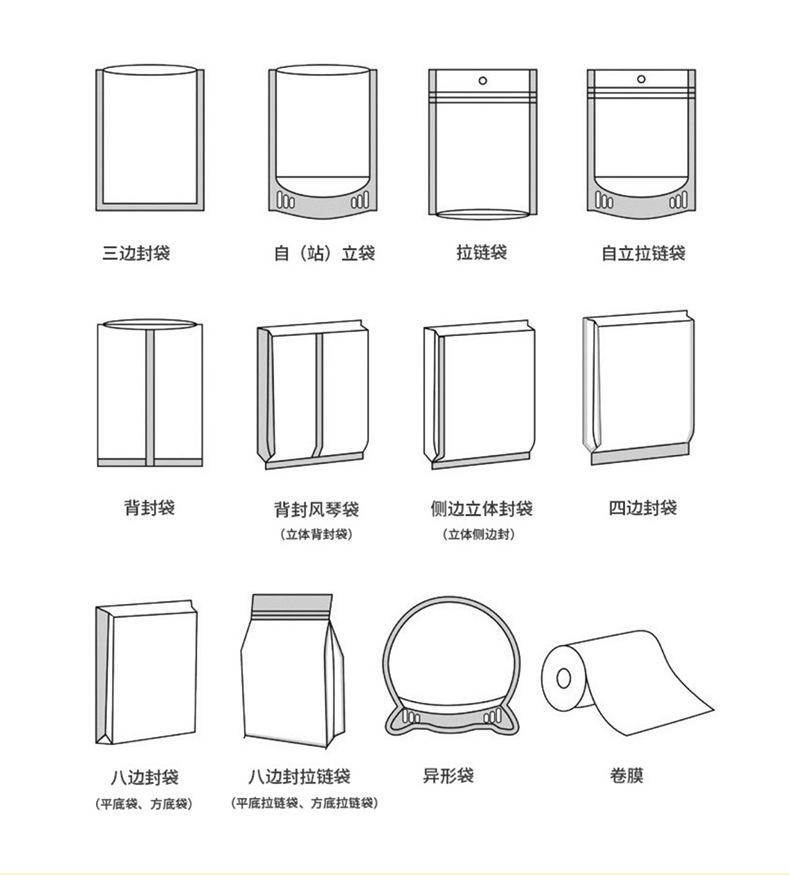 三边封袋

自（站）立袋

拉链袋

自立拉链袋

背封袋

背封风琴袋
（立体背封袋）

侧边立体封袋
（立体侧边封）

四边封袋

八边封袋
（平底袋、方底袋）

八边封拉链袋
（平底拉链袋、方底拉链袋）

异形袋

卷膜