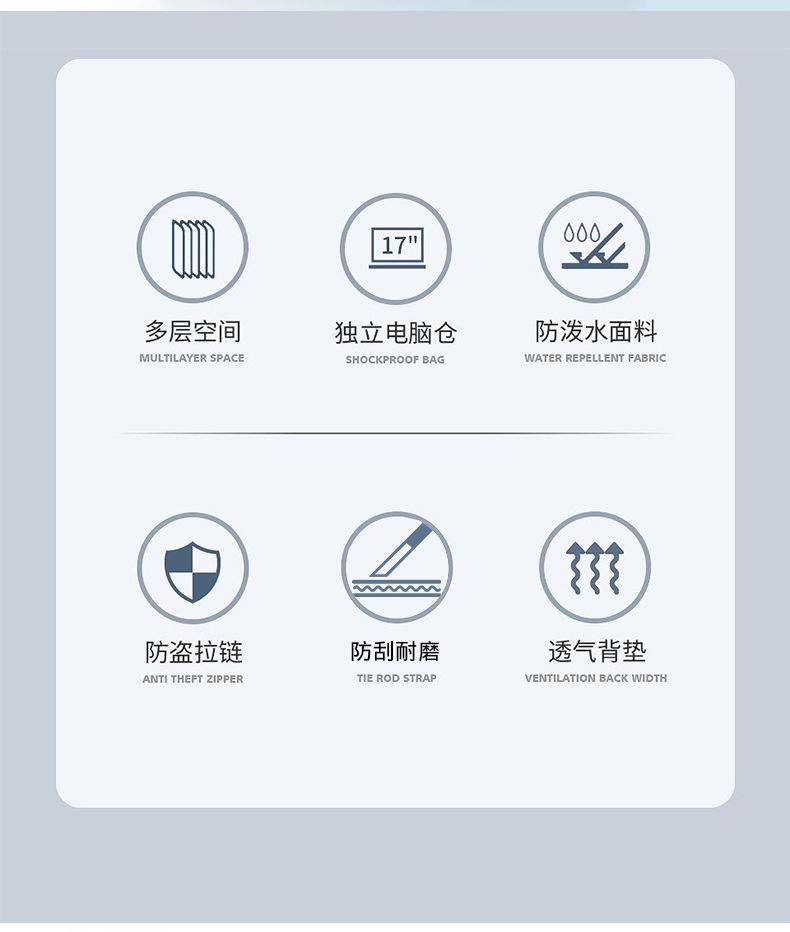 17"

多层空间
MULTILAYER SPACE

独立电脑仓
SHOCKPROOF BAG

防泼水面料
WATER REPELLENT FABRIC

防盗拉链
ANTI THEFT ZIPPER

防刮耐磨
TIE ROD STRAP

透气背垫
VENTILATION BACK WIDTH