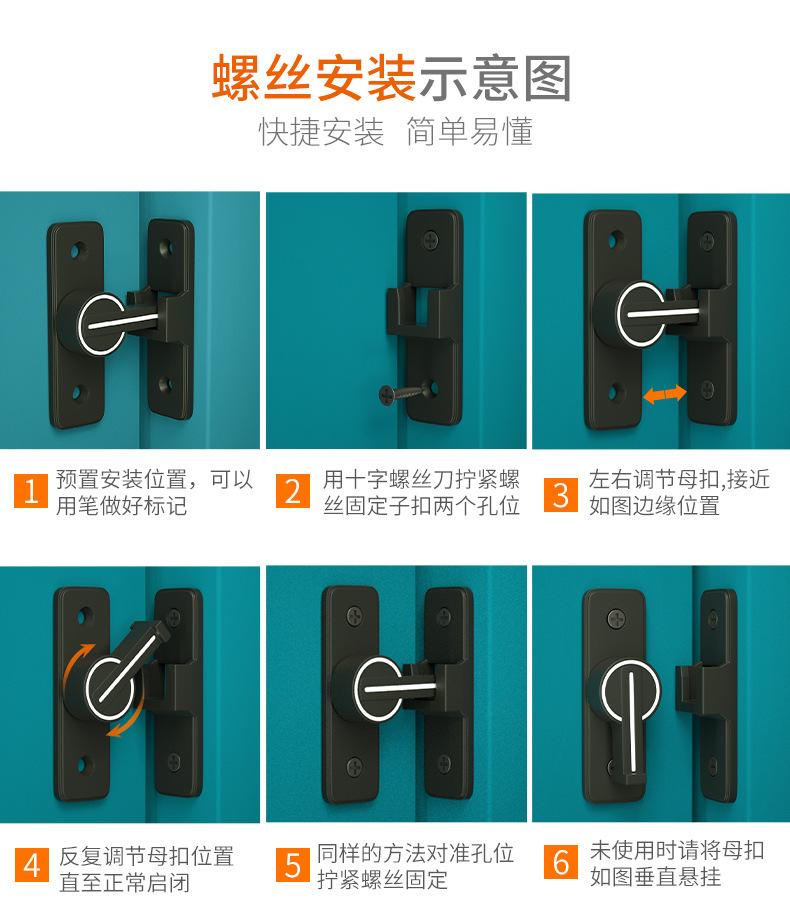 螺丝安装示意图
快捷安装 简单易懂

1 预置安装位置，可以用笔做好标记

2 用十字螺丝刀拧紧螺丝固定子扣两个孔位

3 左右调节母扣,接近如图边缘位置

4 反复调节母扣位置直至正常启闭

5 同样的方法对准孔位拧紧螺丝固定

6 未使用时请将母扣如图垂直悬挂