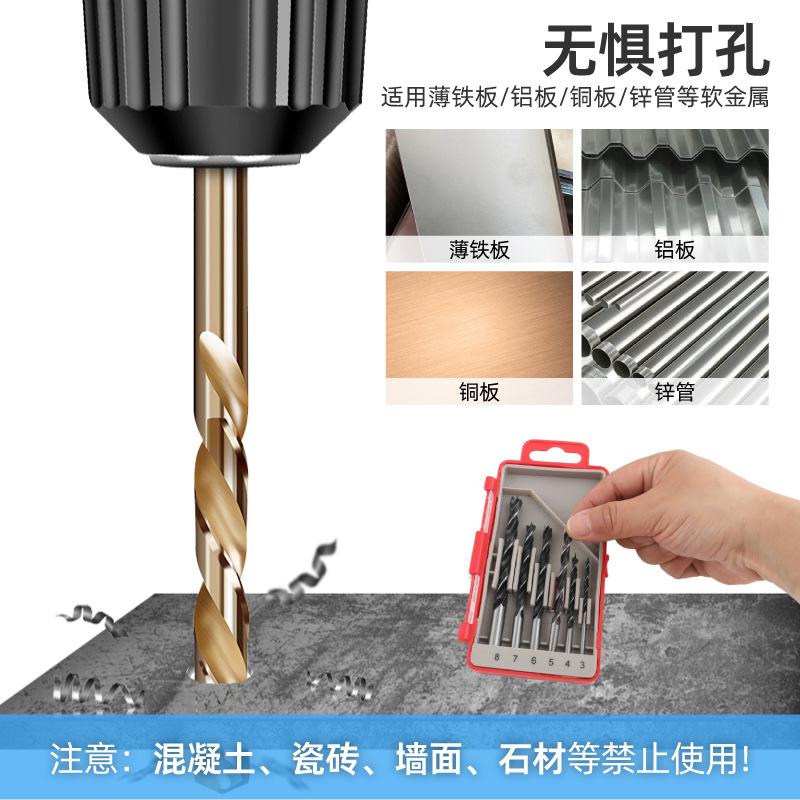 无惧打孔
适用薄铁板/铝板/铜板/锌管等软金属

薄铁板
铝板
铜板
锌管

8 7 6 5 4 3

注意：混凝土、瓷砖、墙面、石材等禁止使用!